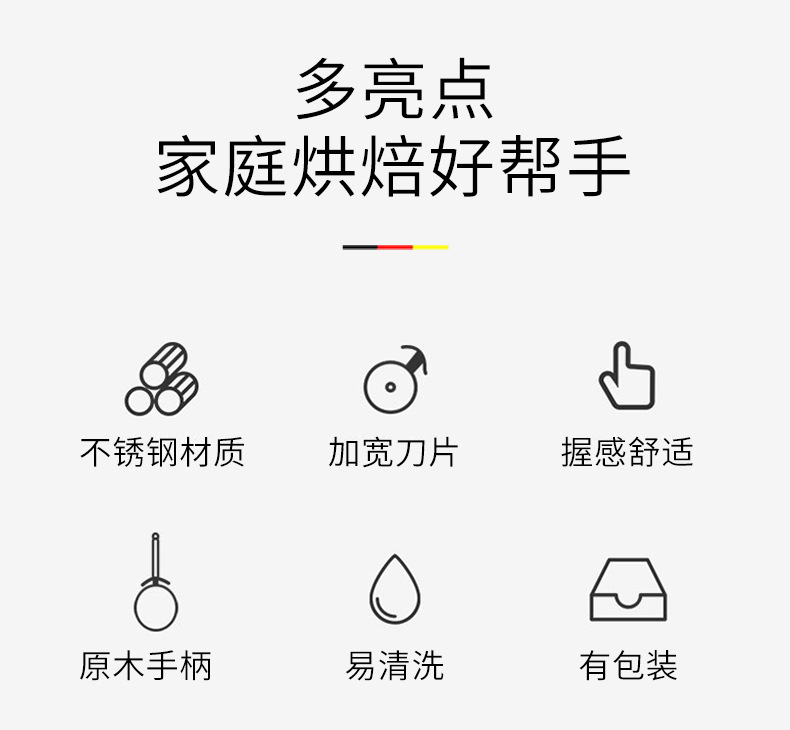 多亮点
家庭烘焙好帮手

不锈钢材质

加宽刀片

握感舒适

原木手柄

易清洗

有包装