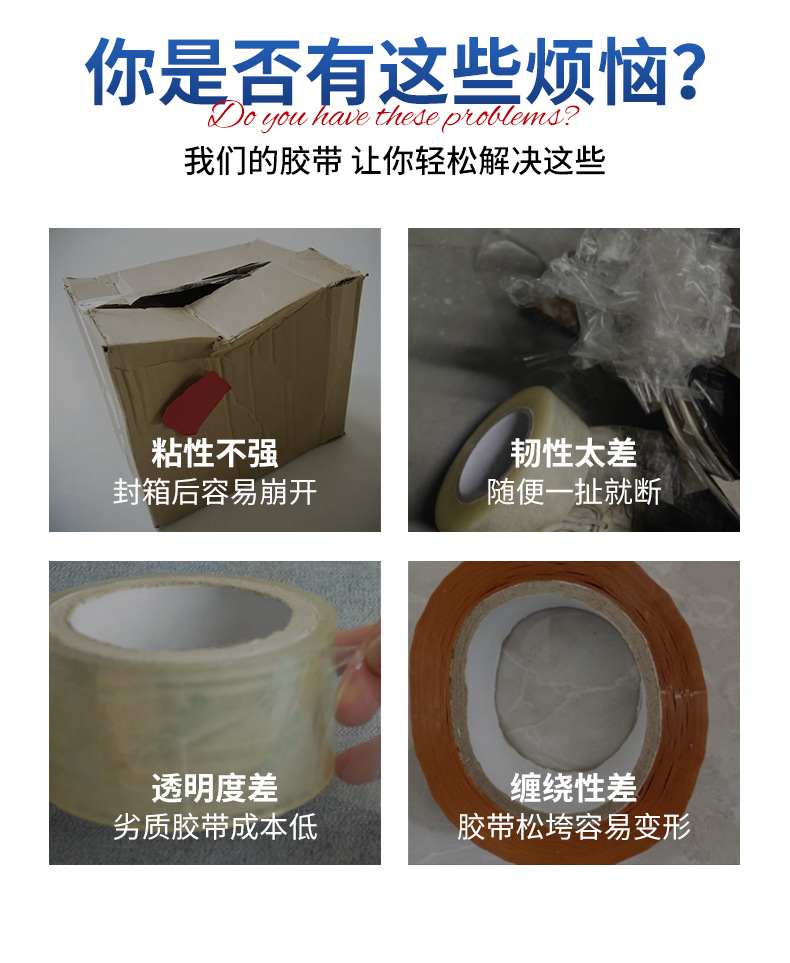 你是否有这些烦恼?
Do you have these problems?
我们的胶带 让你轻松解决这些

粘性不强
封箱后容易崩开

韧性太差
随便一扯就断

透明度差
劣质胶带成本低

缠绕性差
胶带松垮容易变形