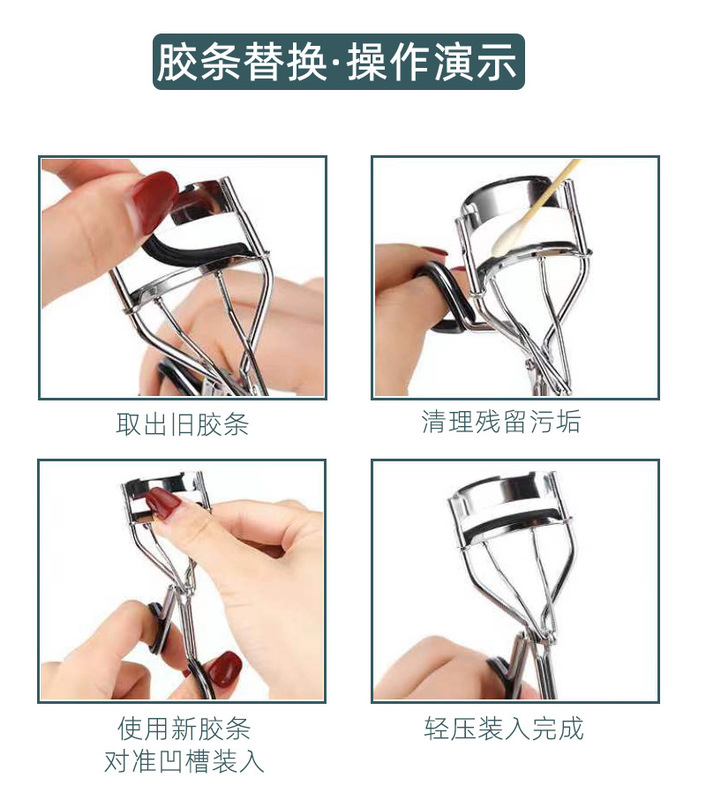 胶条替换·操作演示

取出旧胶条

清理残留污垢

使用新胶条
对准凹槽装入

轻压装入完成