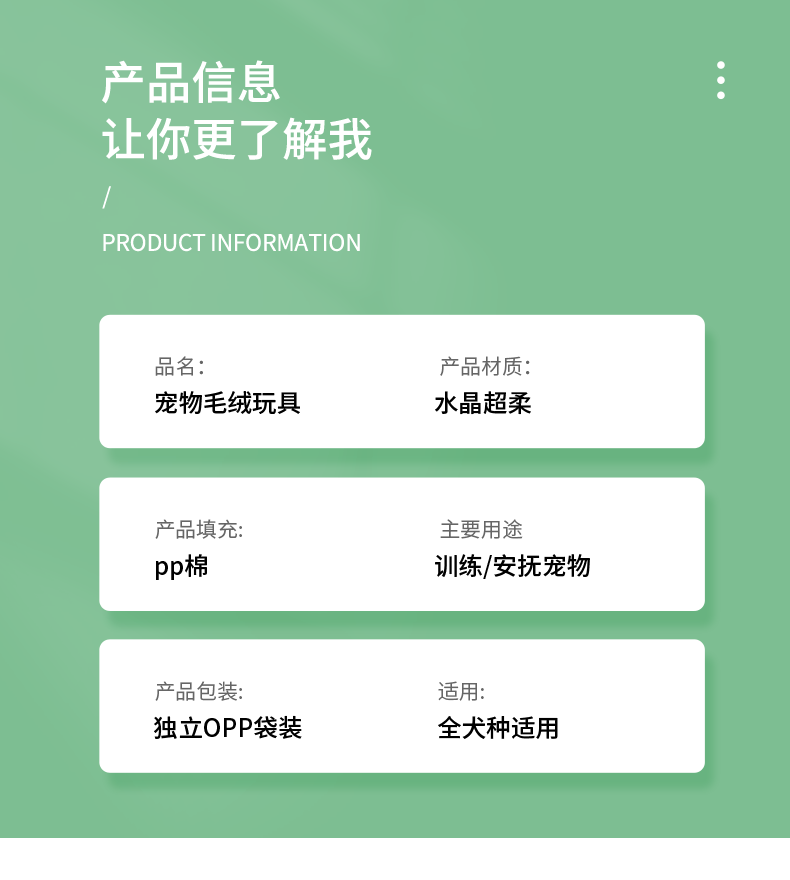 产品信息
让你更了解我

/

PRODUCT INFORMATION

品名：
宠物毛绒玩具

产品材质：
水晶超柔

产品填充:
pp棉

主要用途
训练/安抚宠物

产品包装:
独立OPP袋装

适用:
全犬种适用