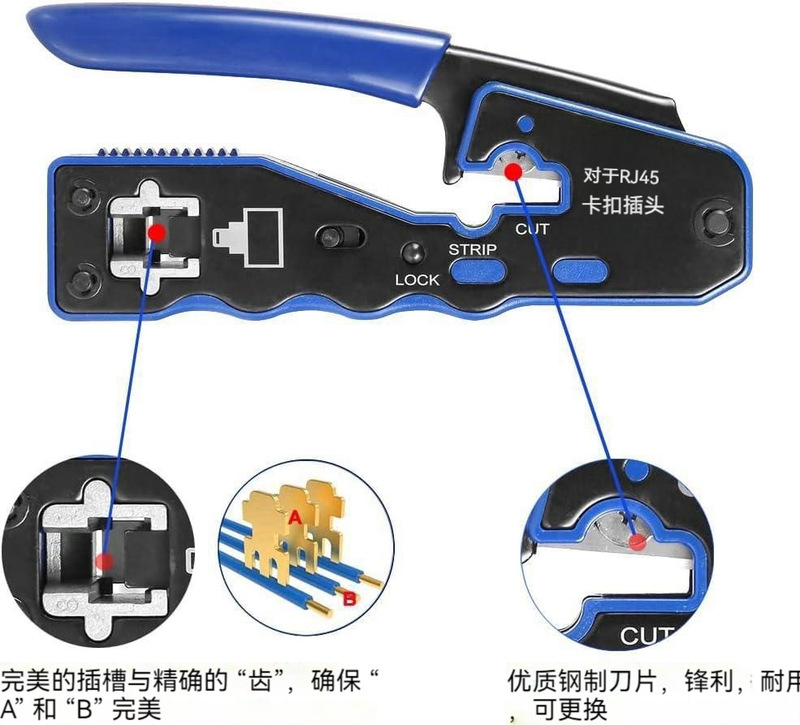 对于RJ45
卡扣插头

CUT

STRIP

LOCK

A

B

CUT

完美的插槽与精确的“齿”，确保“A”和“B”完美

优质钢制刀片，锋利，耐用，可更换