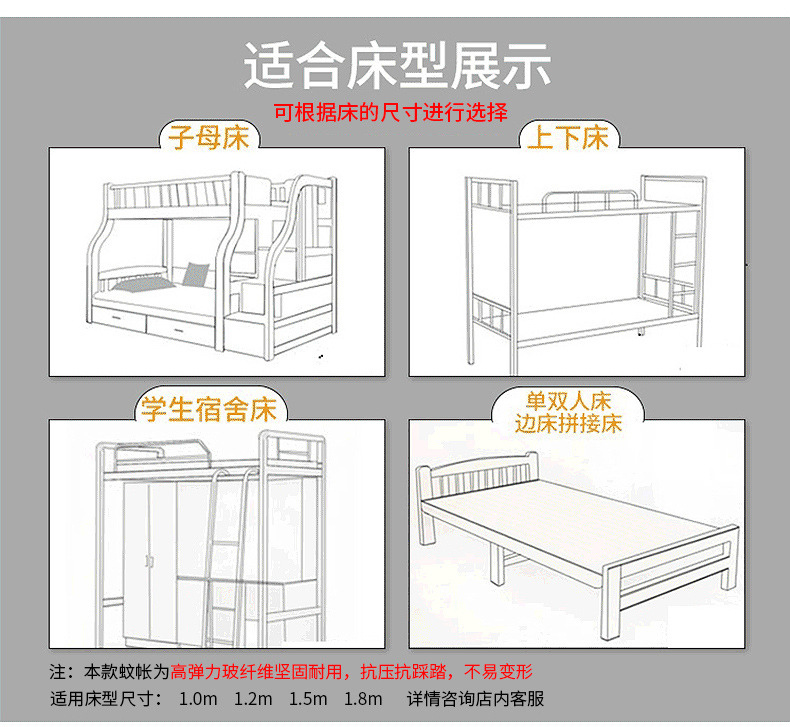 适合床型展示
可根据床的尺寸进行选择

子母床

上下床

学生宿舍床

单双人床
边床拼接床

注：本款蚊帐为高弹力玻纤维坚固耐用，抗压抗踩踏，不易变形
适用床型尺寸： 1.0m 1.2m 1.5m 1.8m 详情咨询店内客服