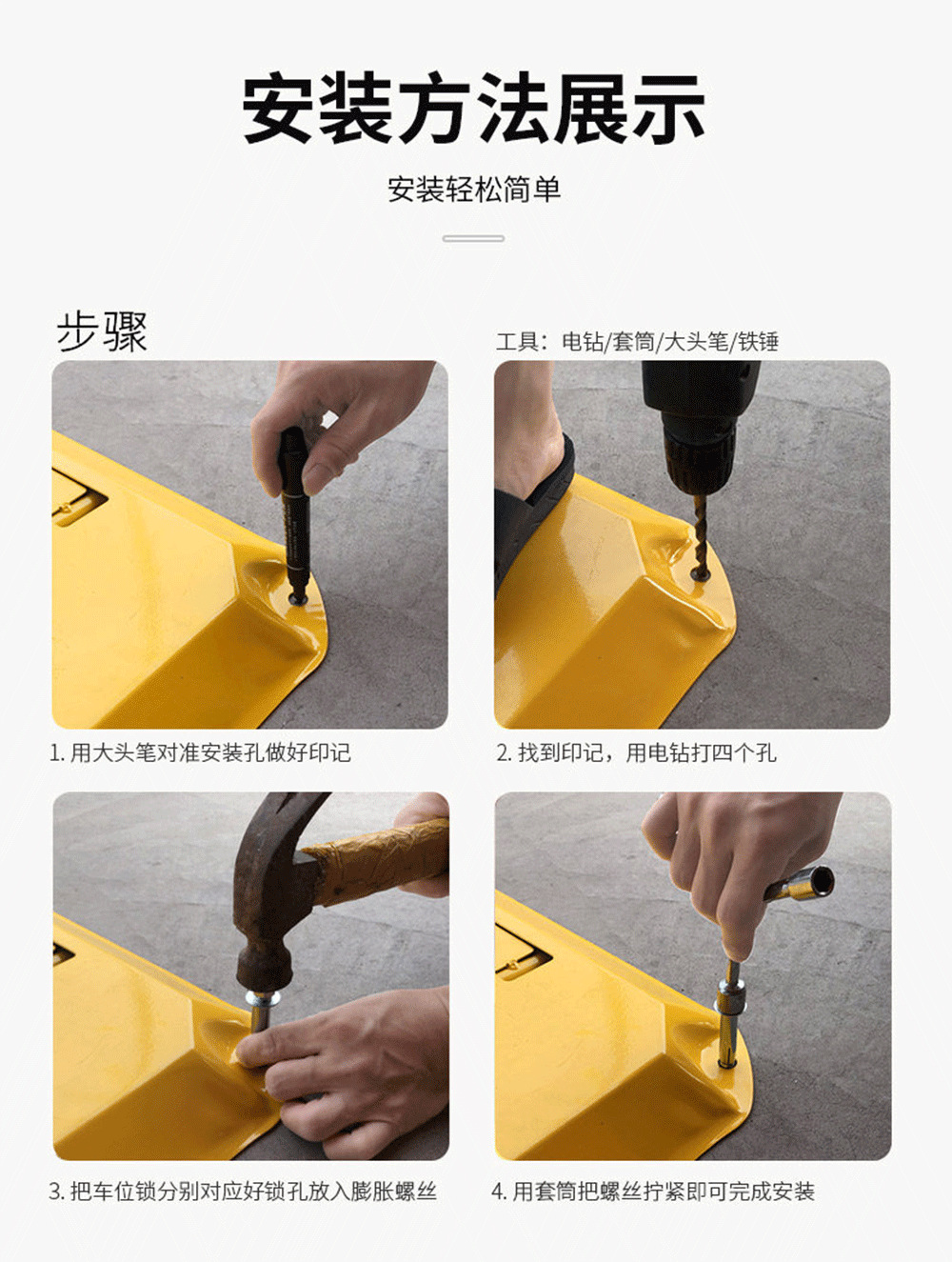 安装方法展示

安装轻松简单

步骤

工具：电钻/套筒/大头笔/铁锤

1. 用大头笔对准安装孔做好印记

2. 找到印记，用电钻打四个孔

3. 把车位锁分别对应好锁孔放入膨胀螺丝

4. 用套筒把螺丝拧紧即可完成安装