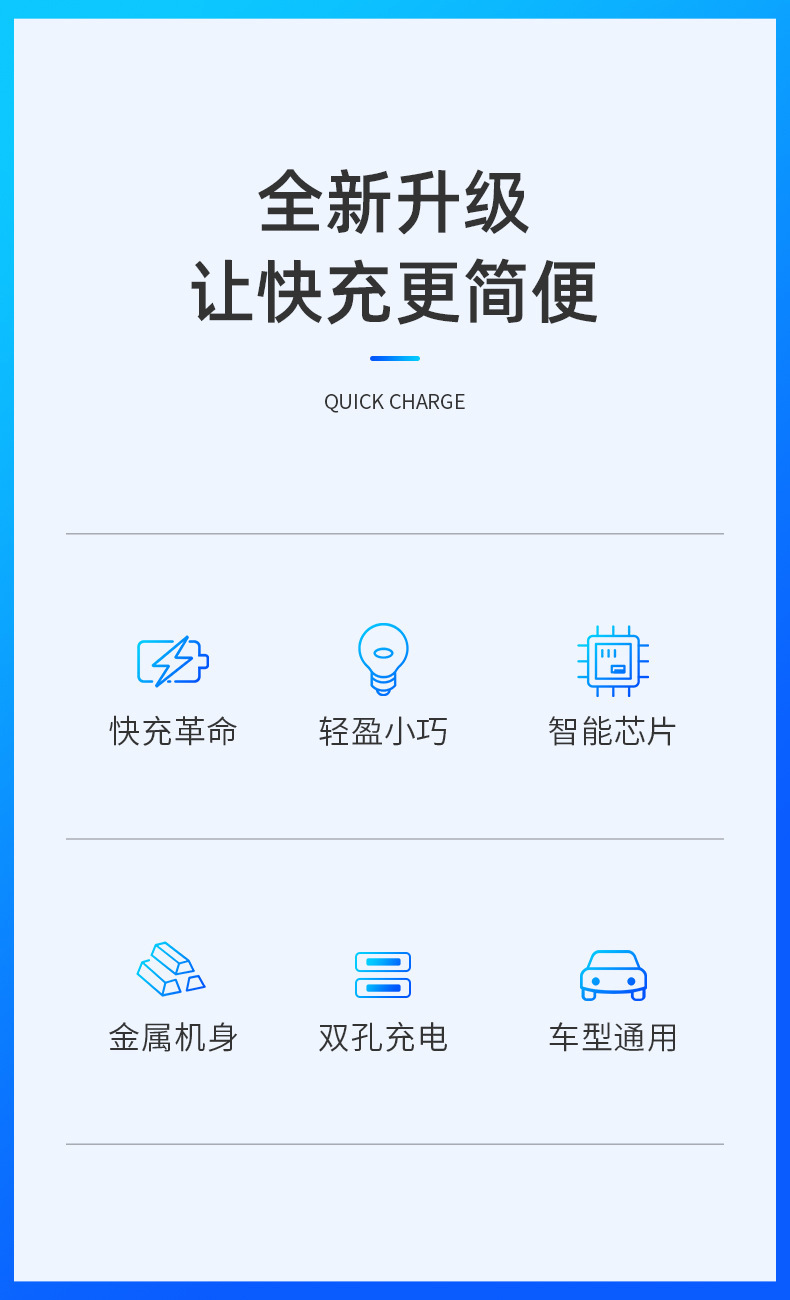 全新升级
让快充更简便

QUICK CHARGE

快充革命

轻盈小巧

智能芯片

金属机身

双孔充电

车型通用