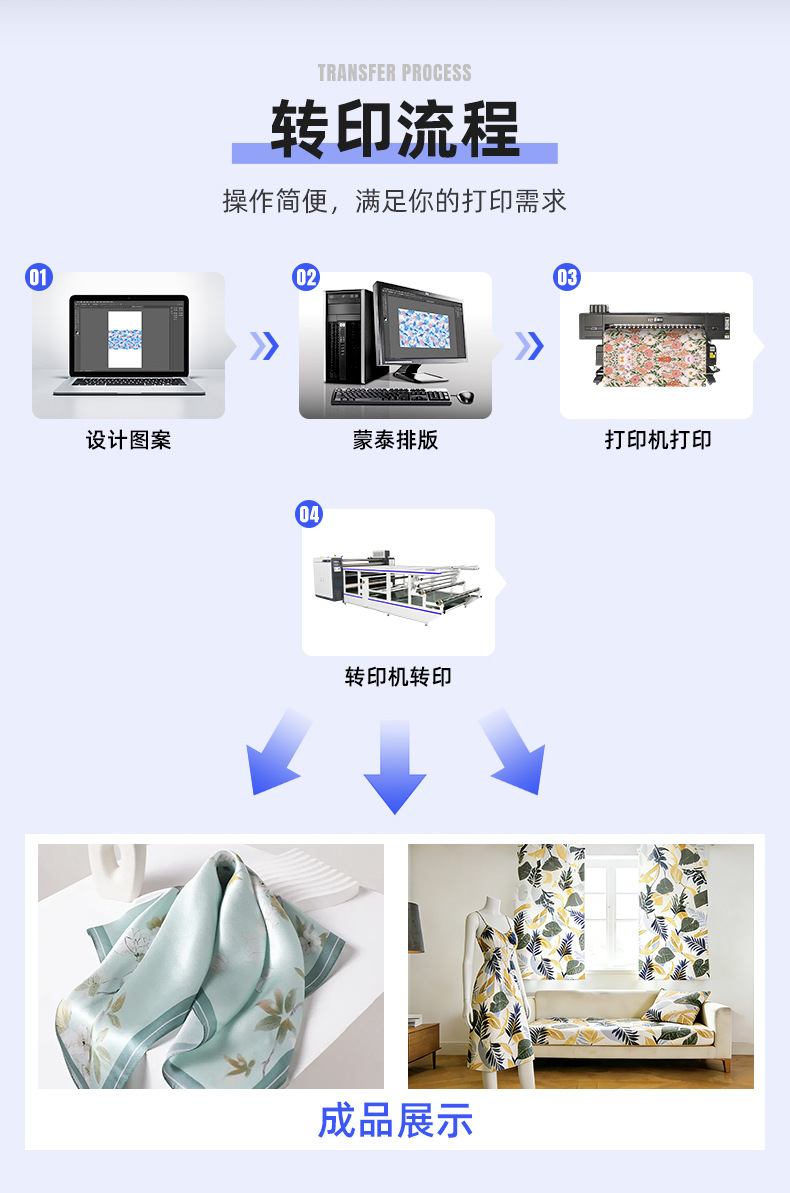 TRANSFER PROCESS

转印流程

操作简便，满足你的打印需求

01

设计图案

02

蒙泰排版

03

打印机打印

04

转印机转印

成品展示