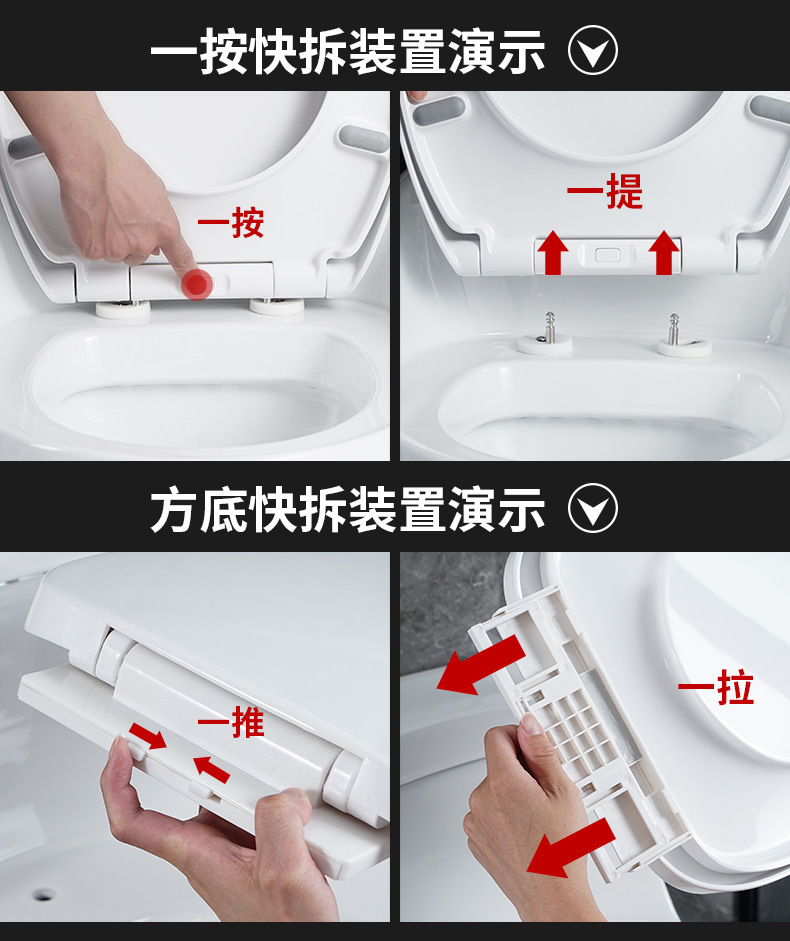 一按快拆装置演示

一按

一提

方底快拆装置演示

一推

一拉