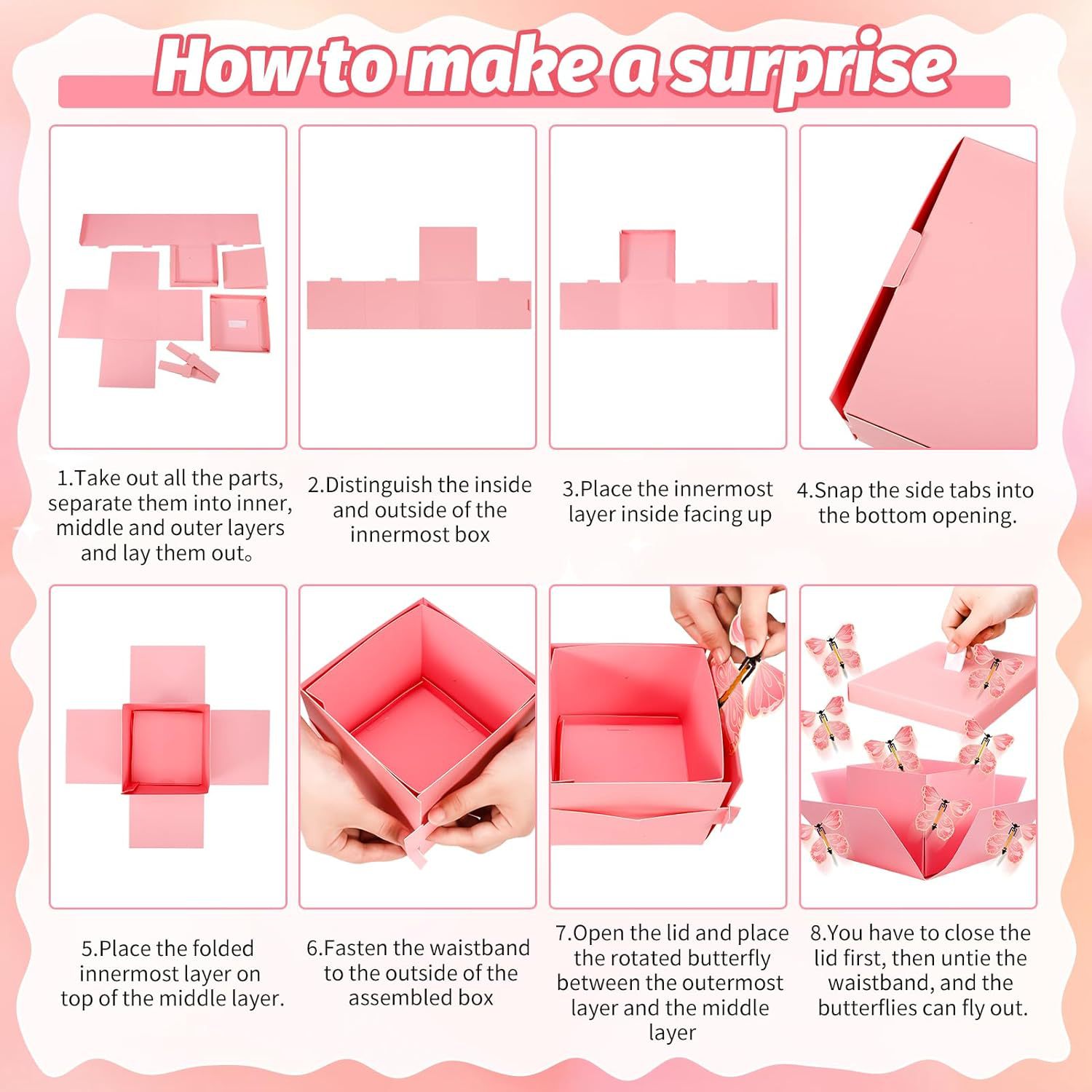 How to make a surprise

1.Take out all the parts, separate them into inner, middle and outer layers and lay them out。

2.Distinguish the inside and outside of the innermost box

3.Place the innermost layer inside facing up

4.Snap the side tabs into the bottom opening.

5.Place the folded innermost layer on top of the middle layer.

6.Fasten the waistband to the outside of the assembled box

7.Open the lid and place the rotated butterfly between the outermost layer and the middle layer

8.You have to close the lid first, then untie the waistband, and the butterflies can fly out.