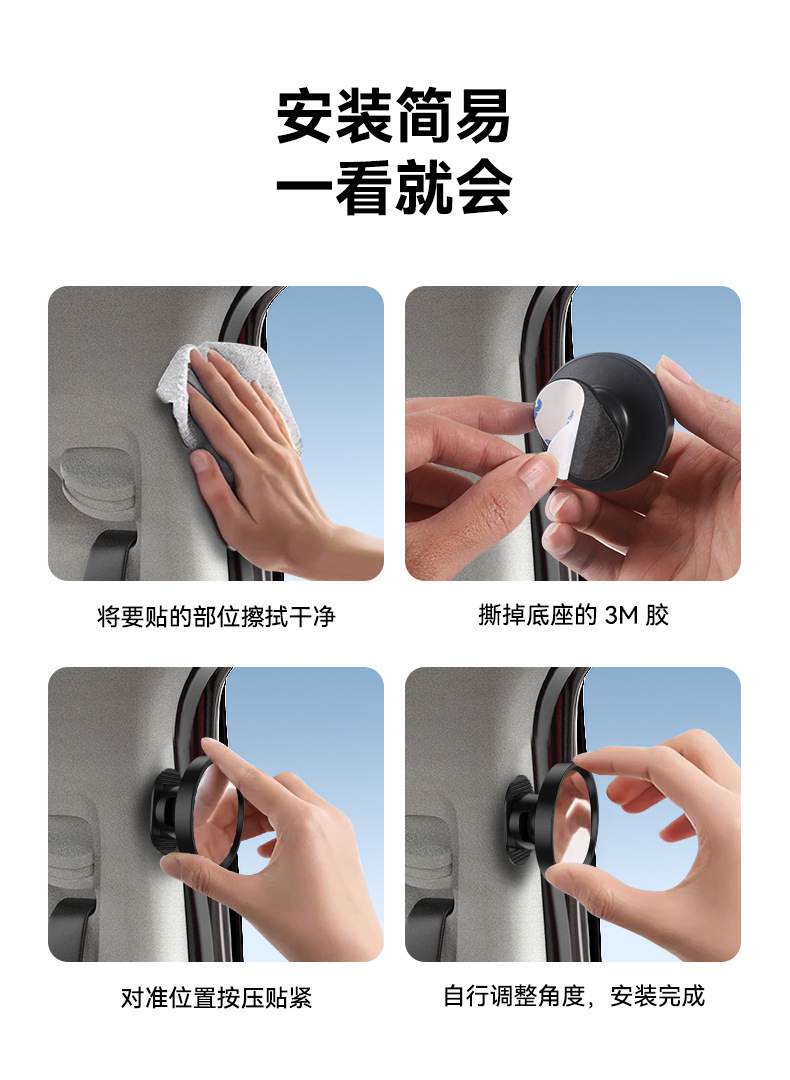 安装简易
一看就会

将要贴的部位擦拭干净

撕掉底座的 3M 胶

对准位置按压贴紧

自行调整角度，安装完成