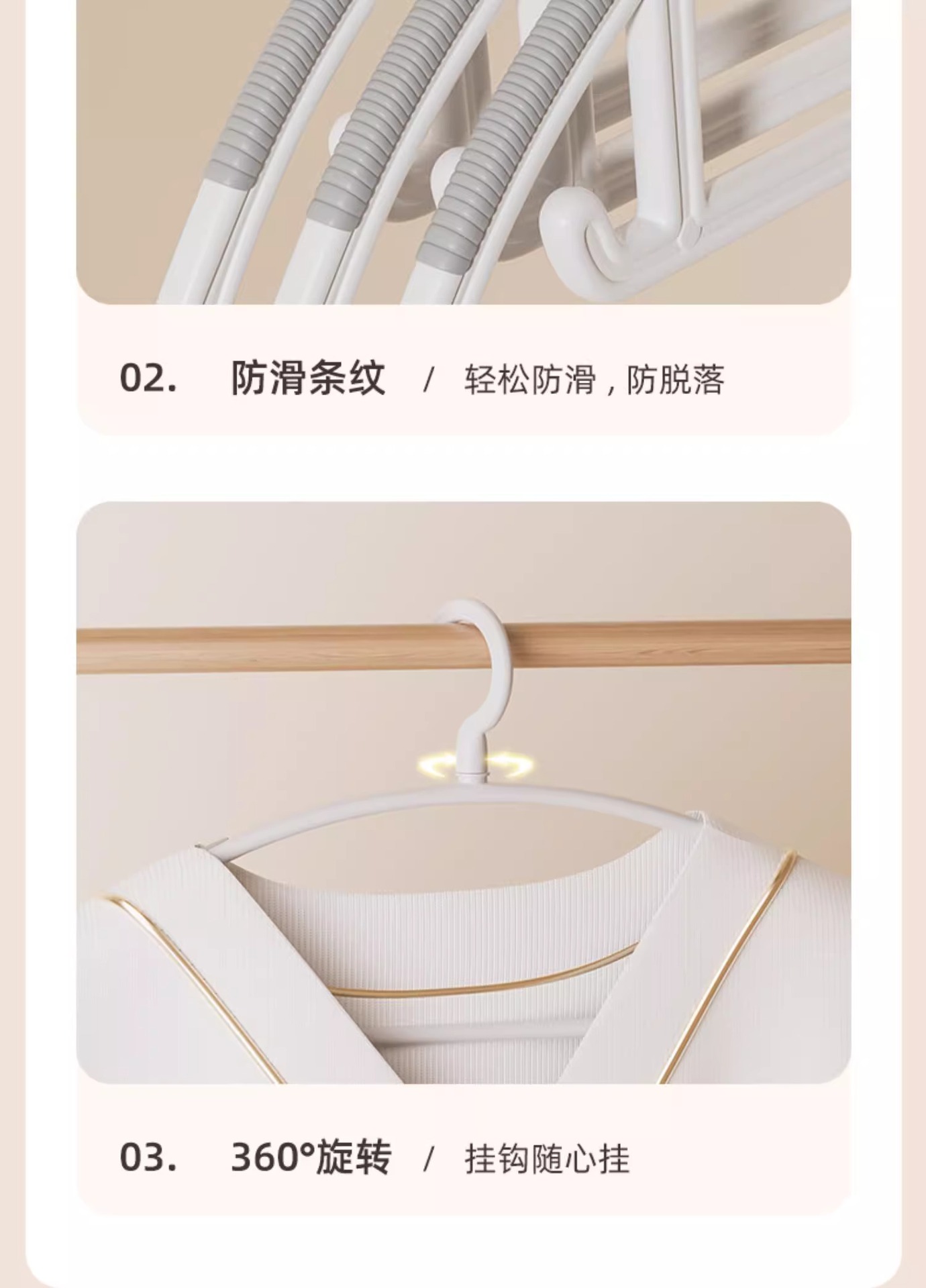 02. 防滑条纹 / 轻松防滑，防脱落

03. 360°旋转 / 挂钩随心挂