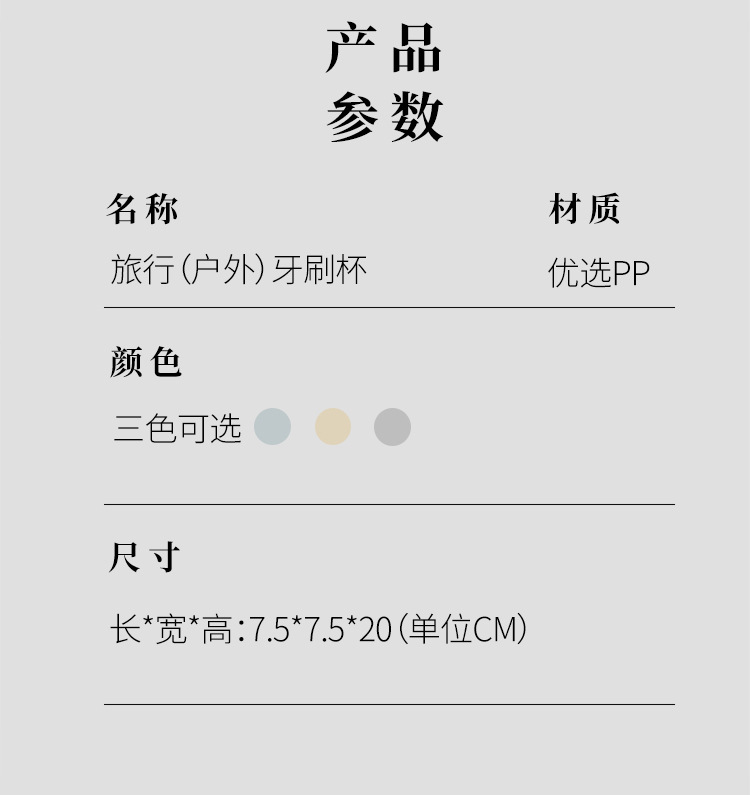 产品
参数

名称
旅行(户外)牙刷杯

材质
优选PP

颜色
三色可选

尺寸
长*宽*高:7.5*7.5*20(单位CM)