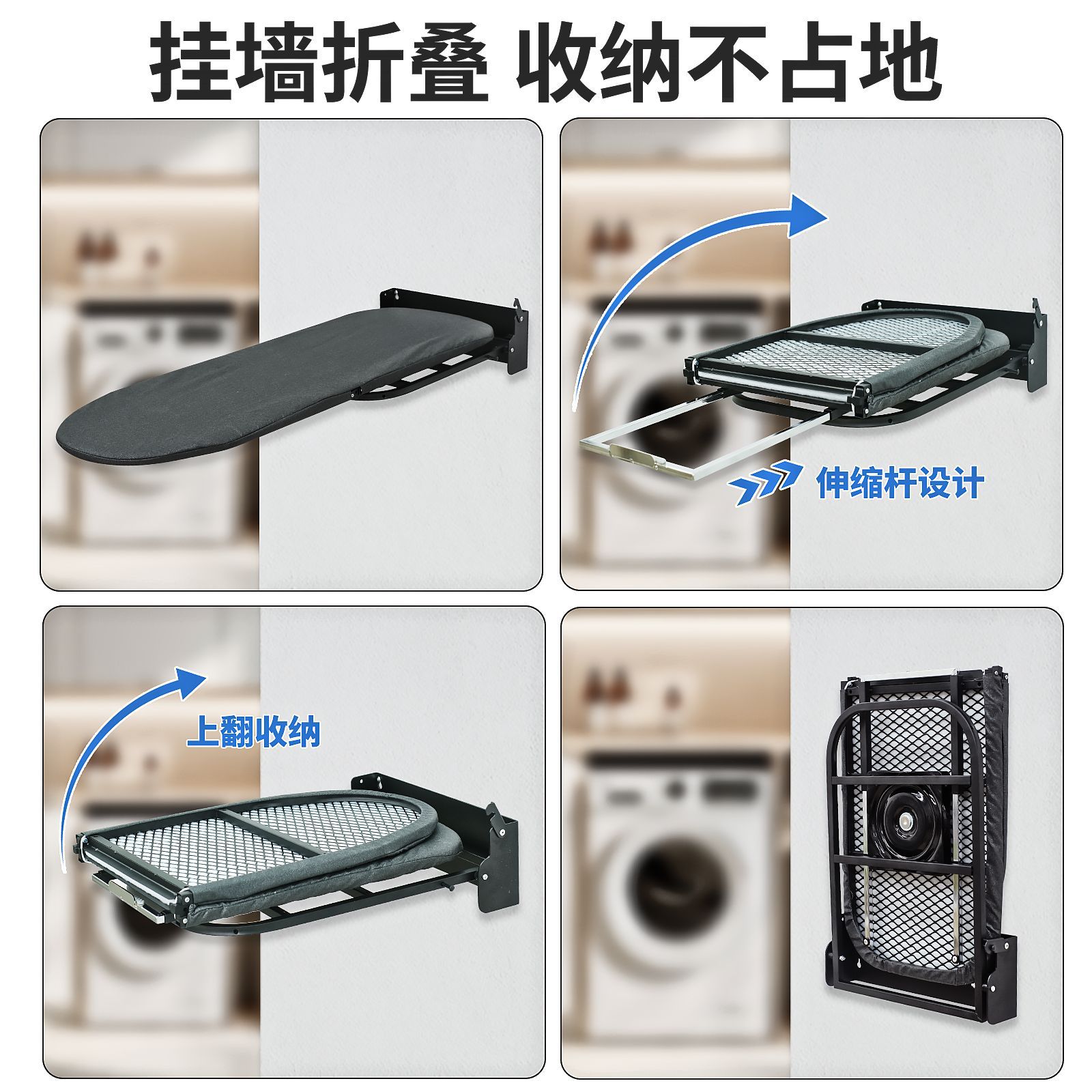 挂墙折叠 收纳不占地

伸缩杆设计

上翻收纳