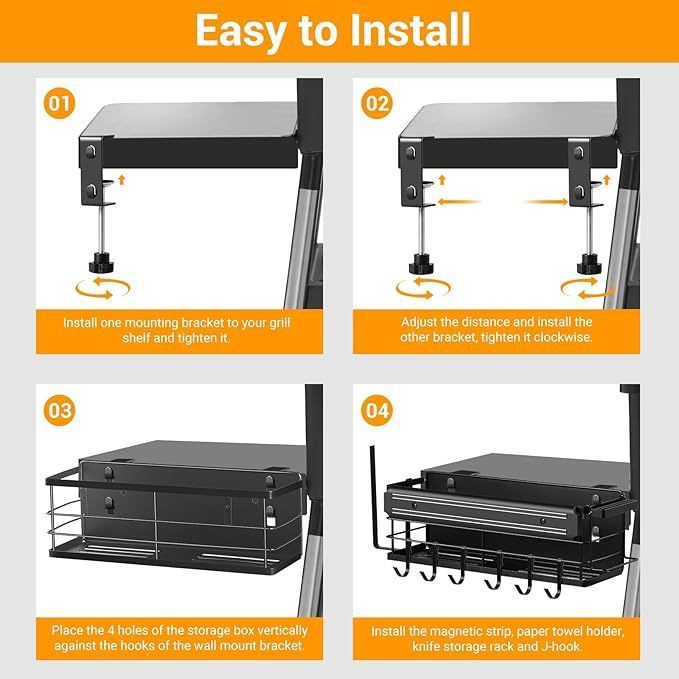 Easy to Install

01

Install one mounting bracket to your grill shelf and tighten it.

02

Adjust the distance and install the other bracket, tighten it clockwise.

03

Place the 4 holes of the storage box vertically against the hooks of the wall mount bracket.

04

Install the magnetic strip, paper towel holder, knife storage rack and J-hook.