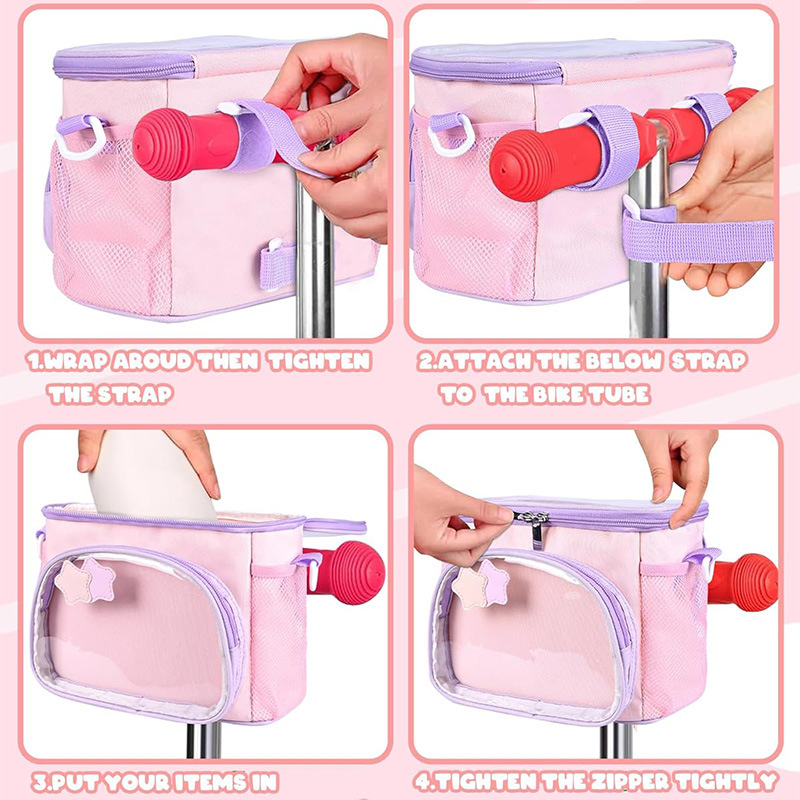 1.WRAP AROUD THEN TIGHTEN THE STRAP

2.ATTACH THE BELOW STRAP TO THE BIKE TUBE

3.PUT YOUR ITEMS IN

4.TIGHTEN THE ZIPPER TIGHTLY