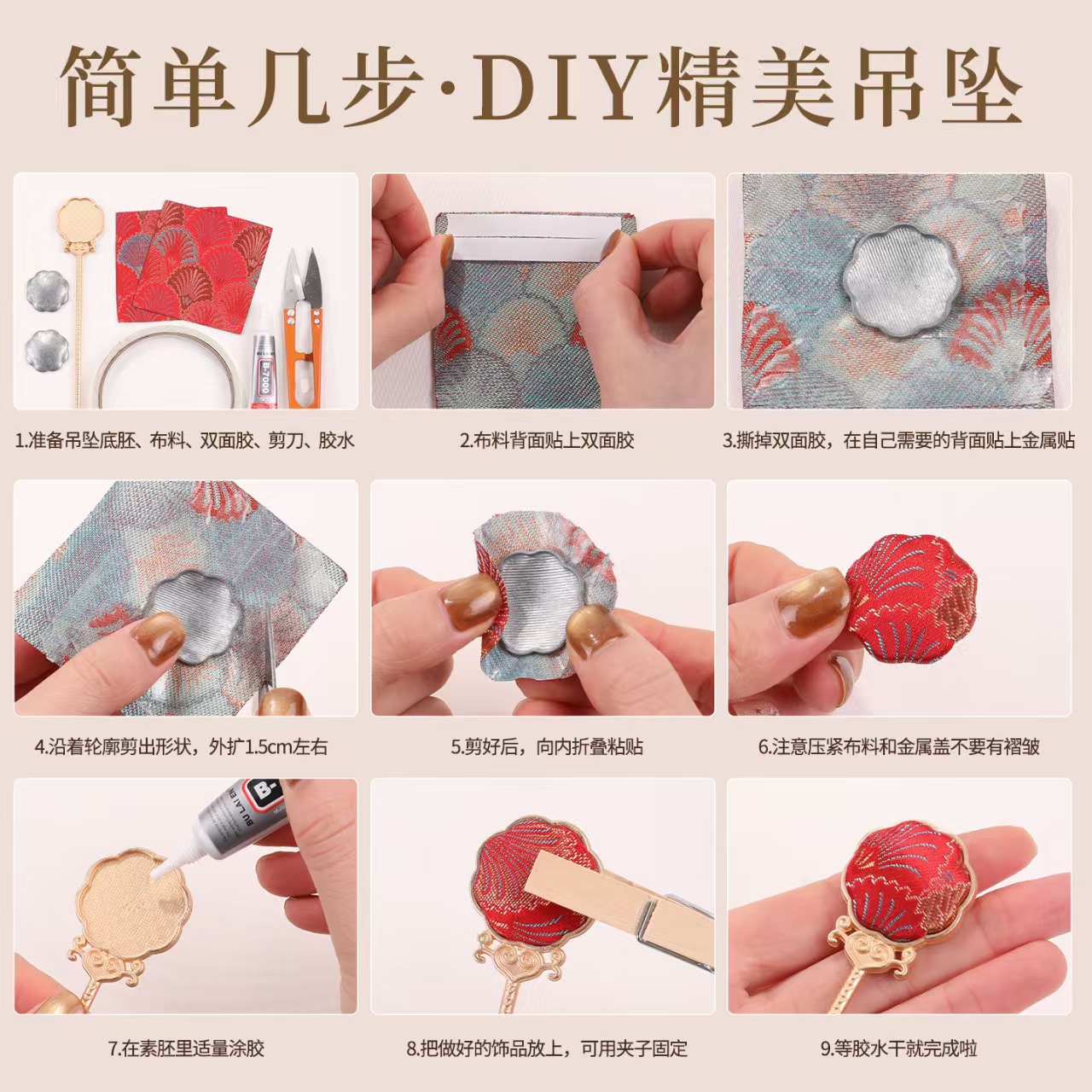 简单几步·DIY精美吊坠

B-7000

1.准备吊坠底胚、布料、双面胶、剪刀、胶水

2.布料背面贴上双面胶

3.撕掉双面胶，在自己需要的背面贴上金属贴

4.沿着轮廓剪出形状，外扩1.5cm左右

5.剪好后，向内折叠粘贴

6.注意压紧布料和金属盖不要有褶皱

B-
BU LAI EN

7.在素胚里适量涂胶

8.把做好的饰品放上，可用夹子固定

9.等胶水干就完成啦