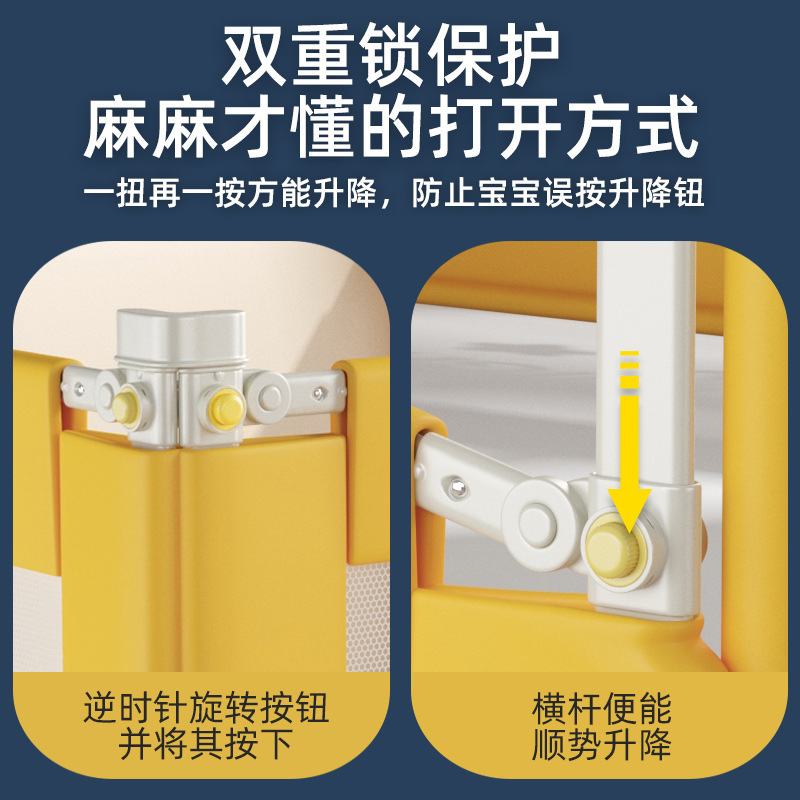 双重锁保护
麻麻才懂的打开方式
一扭再一按方能升降，防止宝宝误按升降钮

逆时针旋转按钮
并将其按下

横杆便能
顺势升降