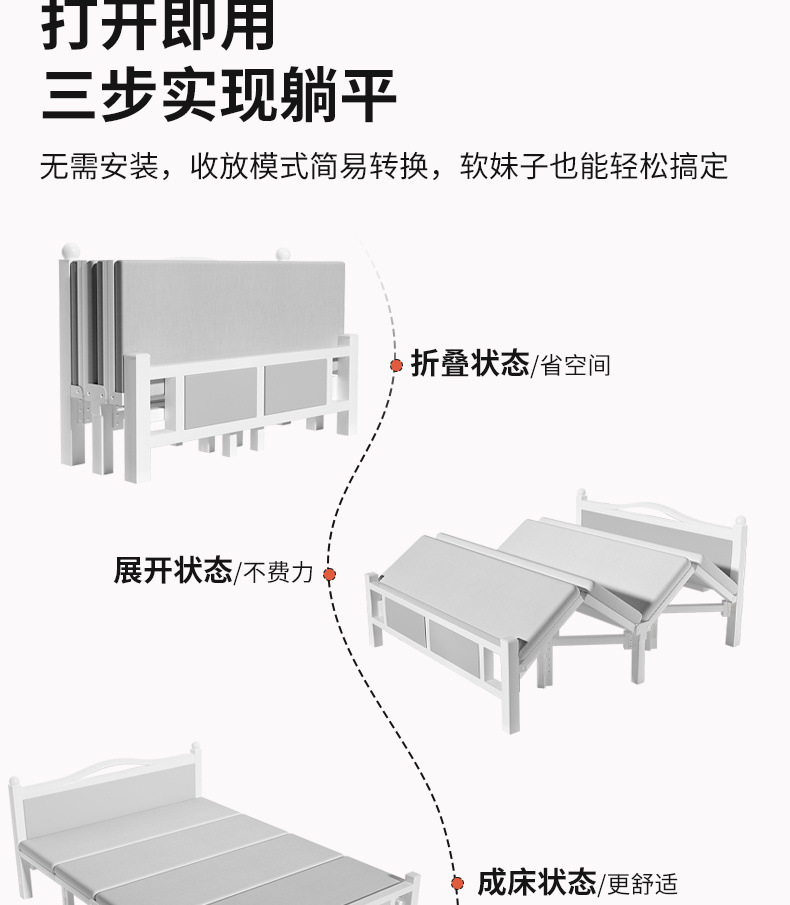 打开即用
三步实现躺平

无需安装，收放模式简易转换，软妹子也能轻松搞定

折叠状态/省空间

展开状态/不费力

成床状态/更舒适