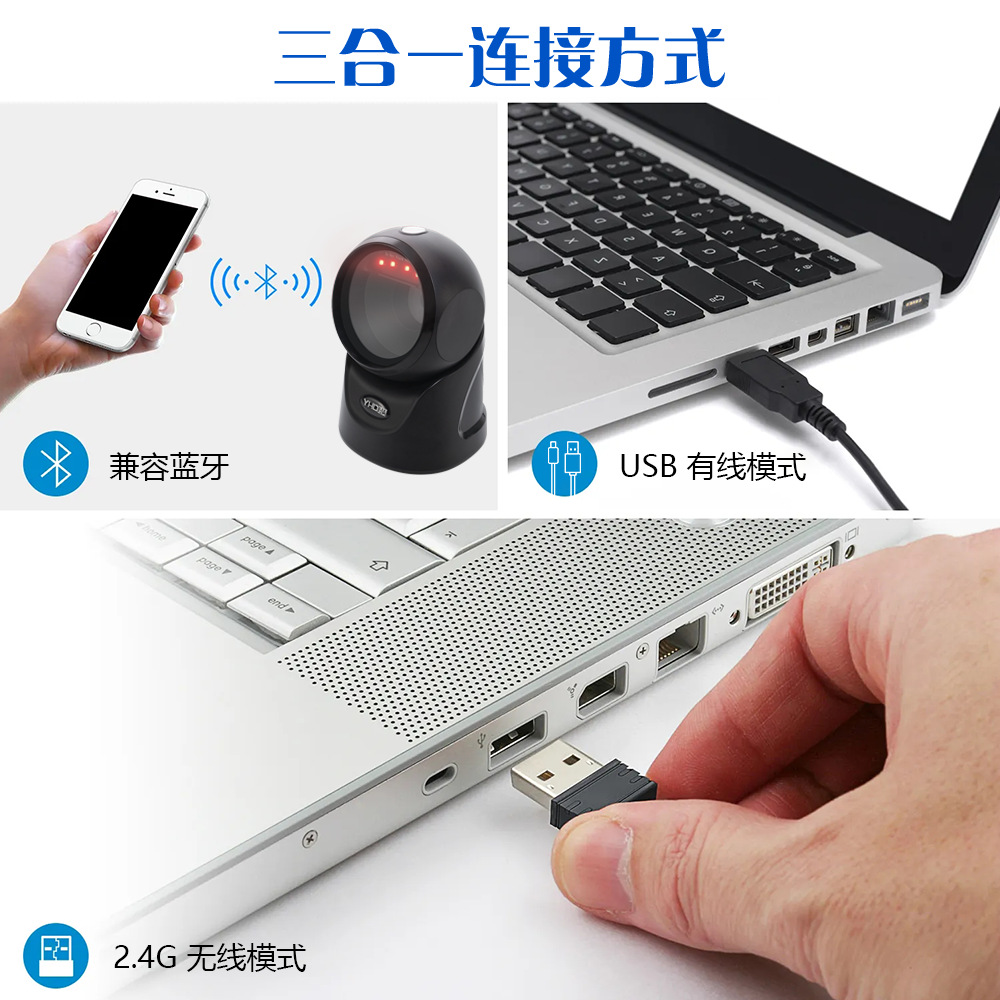 三合一连接方式

YHD

兼容蓝牙

USB 有线模式

home
page
page
end

2.4G 无线模式