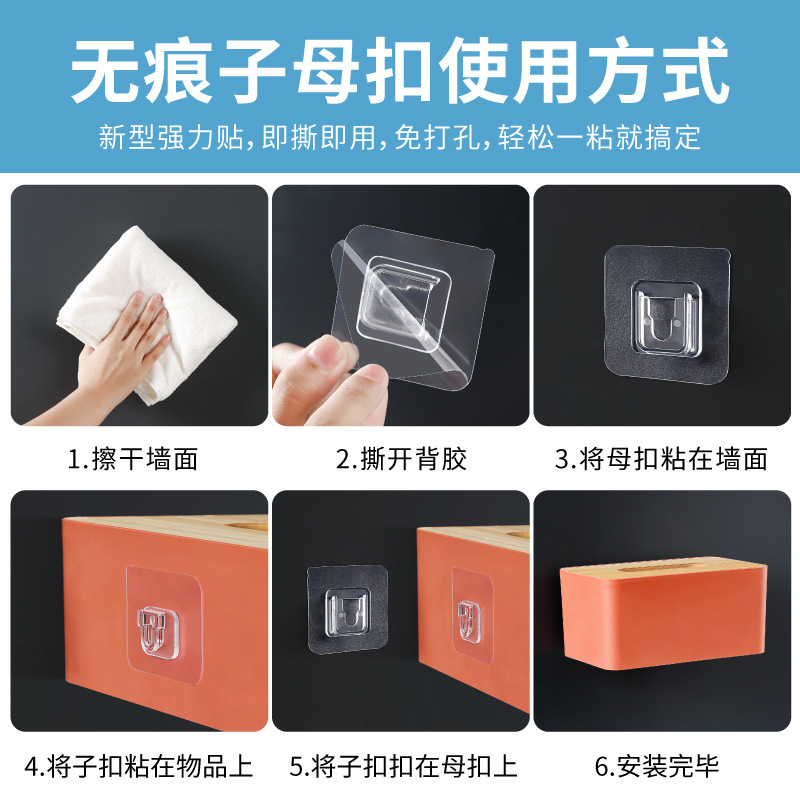 无痕子母扣使用方式

新型强力贴，即撕即用，免打孔，轻松一粘就搞定

1.擦干墙面

2.撕开背胶

3.将母扣粘在墙面

4.将子扣粘在物品上

5.将子扣扣在母扣上

6.安装完毕