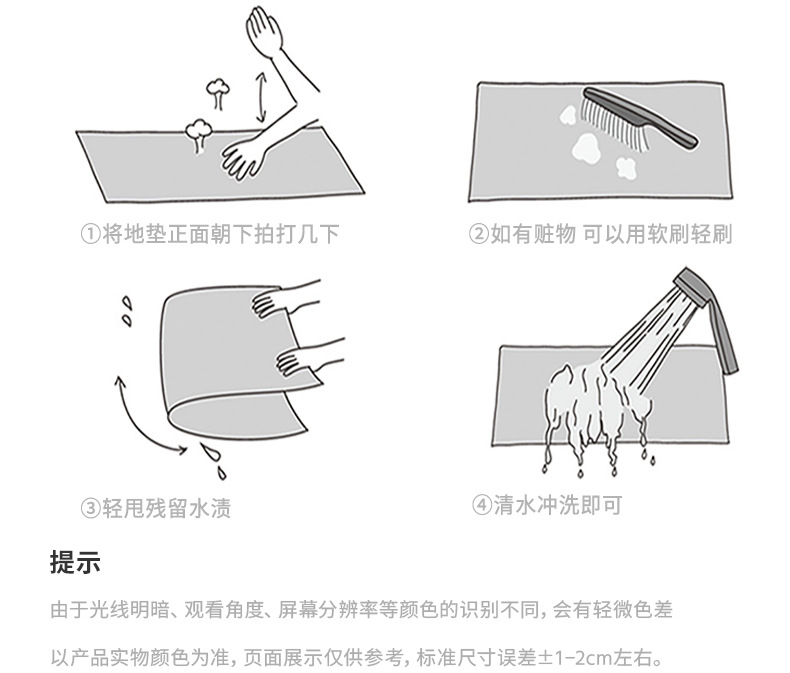 ①将地垫正面朝下拍打几下

②如有赃物 可以用软刷轻刷

③轻甩残留水渍

④清水冲洗即可

提示

由于光线明暗、观看角度、屏幕分辨率等颜色的识别不同，会有轻微色差

以产品实物颜色为准，页面展示仅供参考，标准尺寸误差±1-2cm左右。