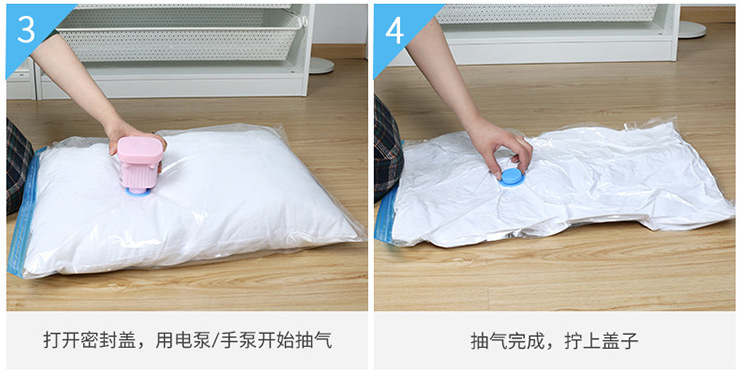 3

打开密封盖，用电泵/手泵开始抽气

4

抽气完成，拧上盖子