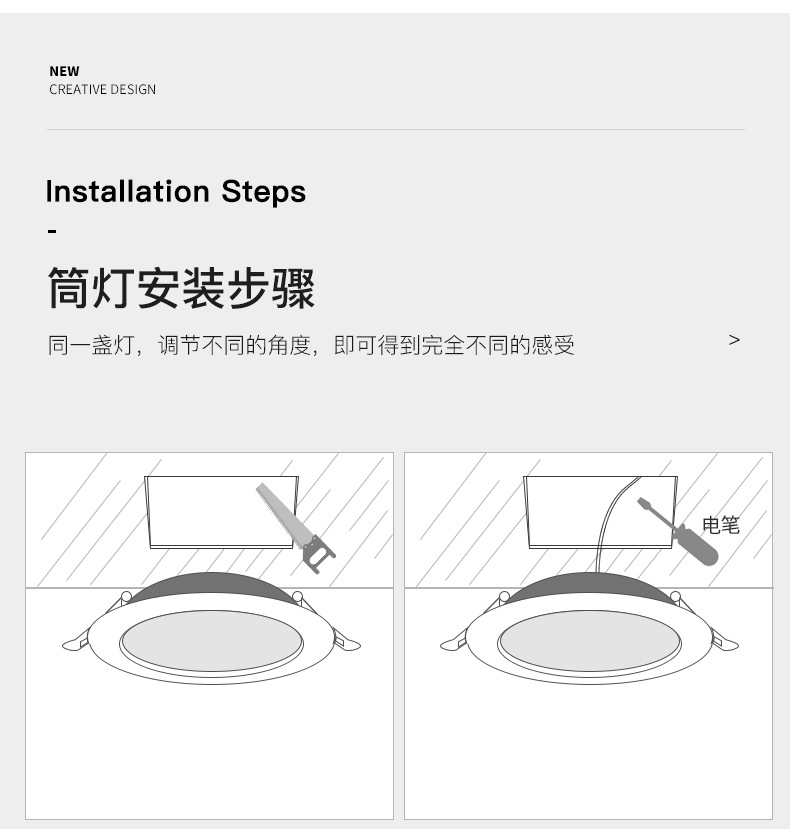 NEW
CREATIVE DESIGN

Installation Steps
-
筒灯安装步骤

同一盏灯，调节不同的角度，即可得到完全不同的感受

>

电笔