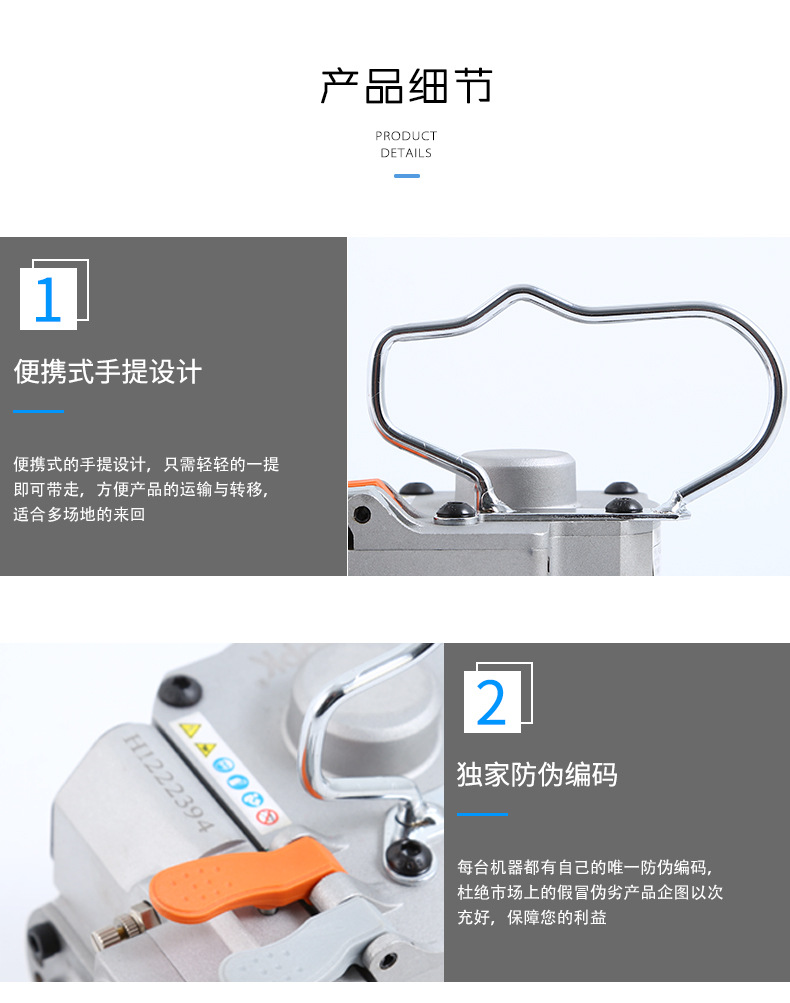 产品细节

PRODUCT
DETAILS

1

便携式手提设计

便携式的手提设计，只需轻轻的一提即可带走，方便产品的运输与转移，适合多场地的来回

H1222394

2

独家防伪编码

每台机器都有自己的唯一防伪编码，杜绝市场上的假冒伪劣产品企图以次充好，保障您的利益