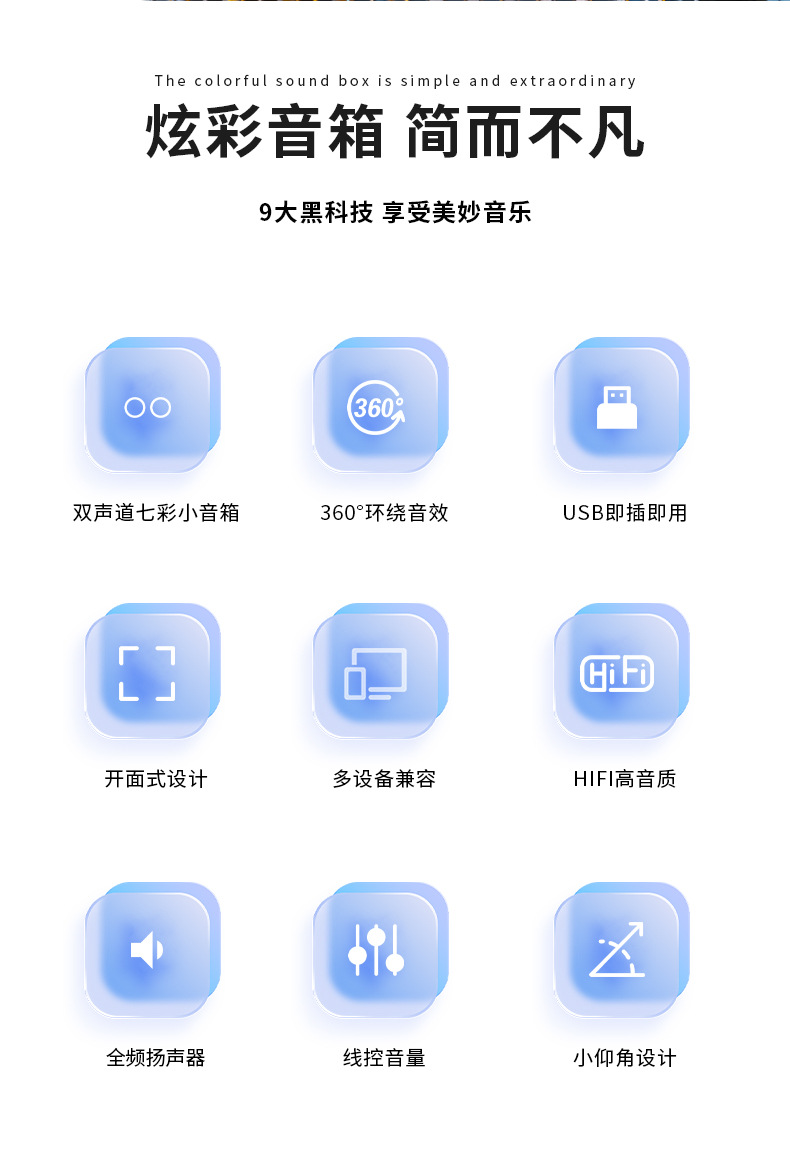 The colorful sound box is simple and extraordinary

炫彩音箱 简而不凡

9大黑科技 享受美妙音乐

360°

双声道七彩小音箱

360°环绕音效

USB即插即用

HiFi

开面式设计

多设备兼容

HIFI高音质

全频扬声器

线控音量

小仰角设计