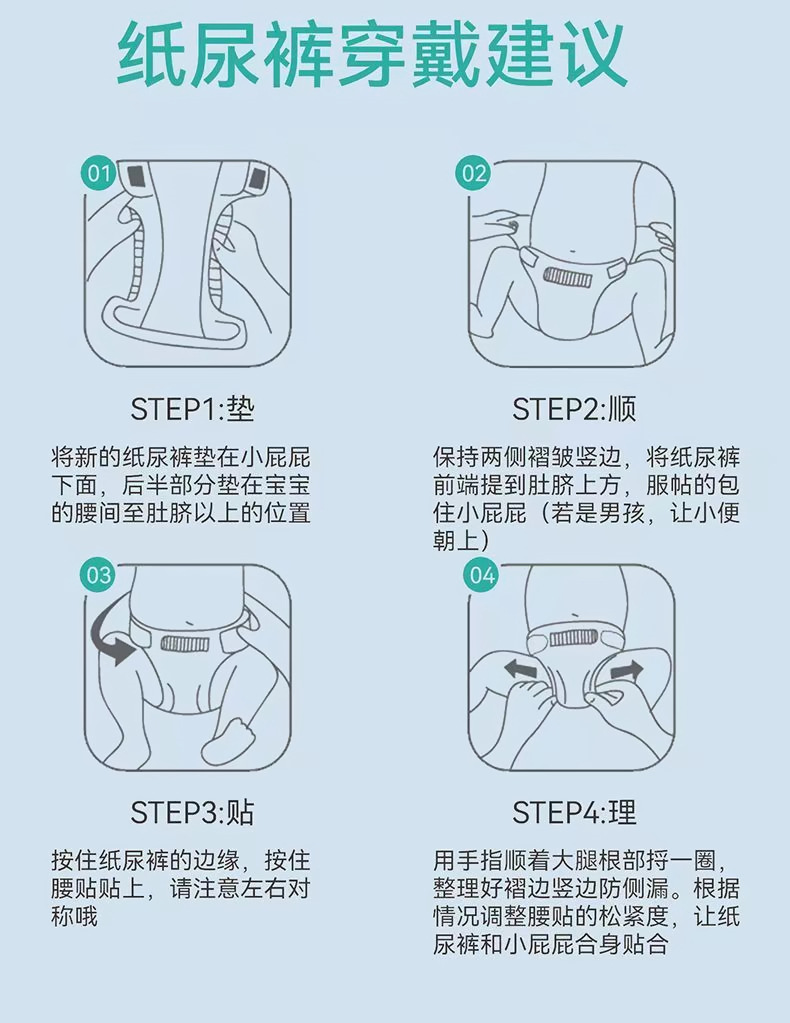 纸尿裤穿戴建议

01

STEP1:垫

将新的纸尿裤垫在小屁屁下面，后半部分垫在宝宝的腰间至肚脐以上的位置

02

STEP2:顺

保持两侧褶皱竖边，将纸尿裤前端提到肚脐上方，服帖的包住小屁屁（若是男孩，让小便朝上）

03

STEP3:贴

按住纸尿裤的边缘，按住腰贴贴上，请注意左右对称哦

04

STEP4:理

用手指顺着大腿根部捋一圈，整理好褶边竖边防侧漏。根据情况调整腰贴的松紧度，让纸尿裤和小屁屁合身贴合