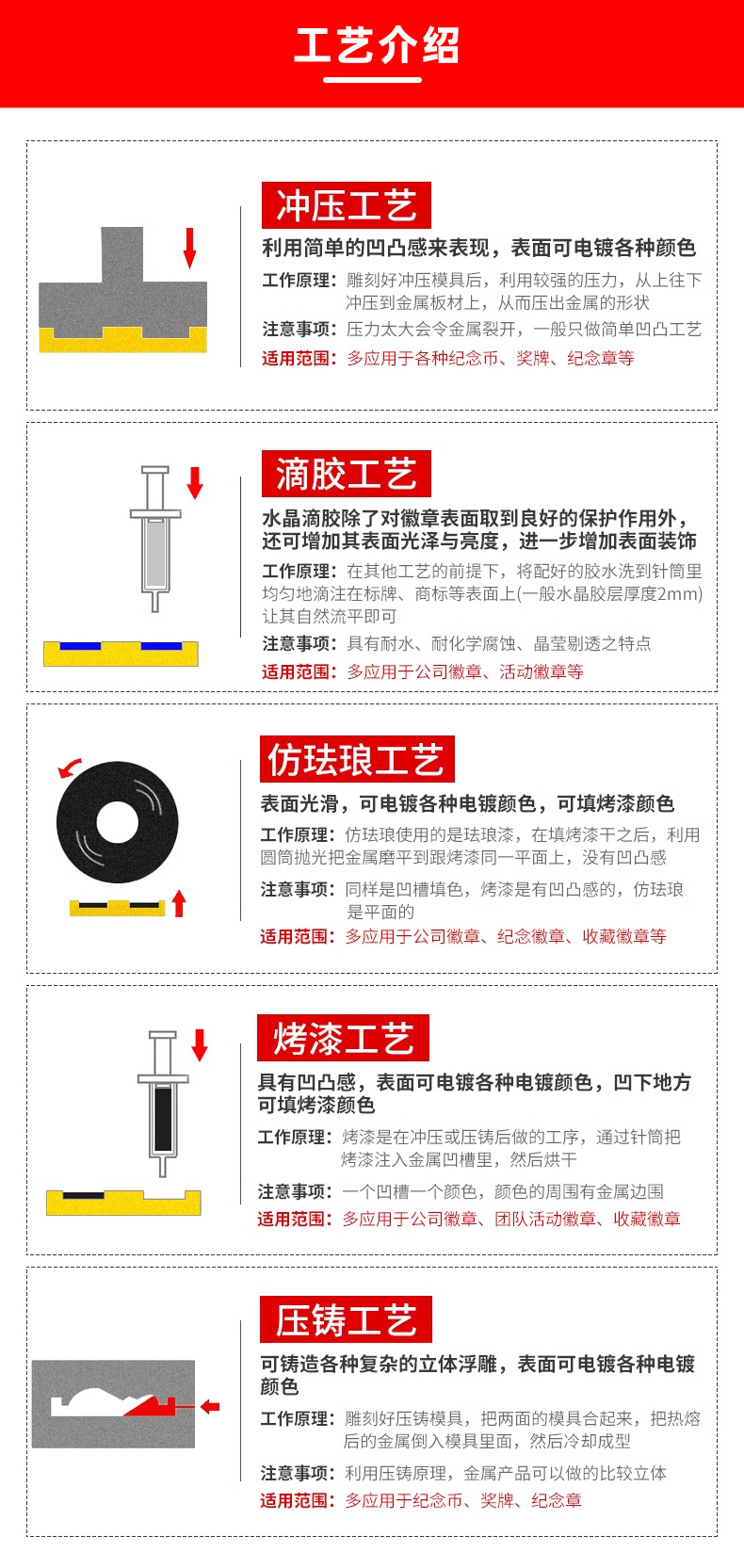 工艺介绍

冲压工艺

利用简单的凹凸感来表现，表面可电镀各种颜色

工作原理：雕刻好冲压模具后，利用较强的压力，从上往下冲压到金属板材上，从而压出金属的形状

注意事项：压力太大会令金属裂开，一般只做简单凹凸工艺

适用范围：多应用于各种纪念币、奖牌、纪念章等

滴胶工艺

水晶滴胶除了对徽章表面取到良好的保护作用外，还可增加其表面光泽与亮度，进一步增加表面装饰

工作原理：在其他工艺的前提下，将配好的胶水洗到针筒里均匀地滴注在标牌、商标等表面上(一般水晶胶层厚度2mm)让其自然流平即可

注意事项：具有耐水、耐化学腐蚀、晶莹剔透之特点

适用范围：多应用于公司徽章、活动徽章等

仿珐琅工艺

表面光滑，可电镀各种电镀颜色，可填烤漆颜色

工作原理：仿珐琅使用的是珐琅漆，在填烤漆干之后，利用圆筒抛光把金属磨平到跟烤漆同一平面上，没有凹凸感

注意事项：同样是凹槽填色，烤漆是有凹凸感的，仿珐琅是平面的

适用范围：多应用于公司徽章、纪念徽章、收藏徽章等

烤漆工艺

具有凹凸感，表面可电镀各种电镀颜色，凹下地方可填烤漆颜色

工作原理：烤漆是在冲压或压铸后做的工序，通过针筒把烤漆注入金属凹槽里，然后烘干

注意事项：一个凹槽一个颜色，颜色的周围有金属边围

适用范围：多应用于公司徽章、团队活动徽章、收藏徽章

压铸工艺

可铸造各种复杂的立体浮雕，表面可电镀各种电镀颜色

工作原理：雕刻好压铸模具，把两面的模具合起来，把热熔后的金属倒入模具里面，然后冷却成型

注意事项：利用压铸原理，金属产品可以做的比较立体

适用范围：多应用于纪念币、奖牌、纪念章