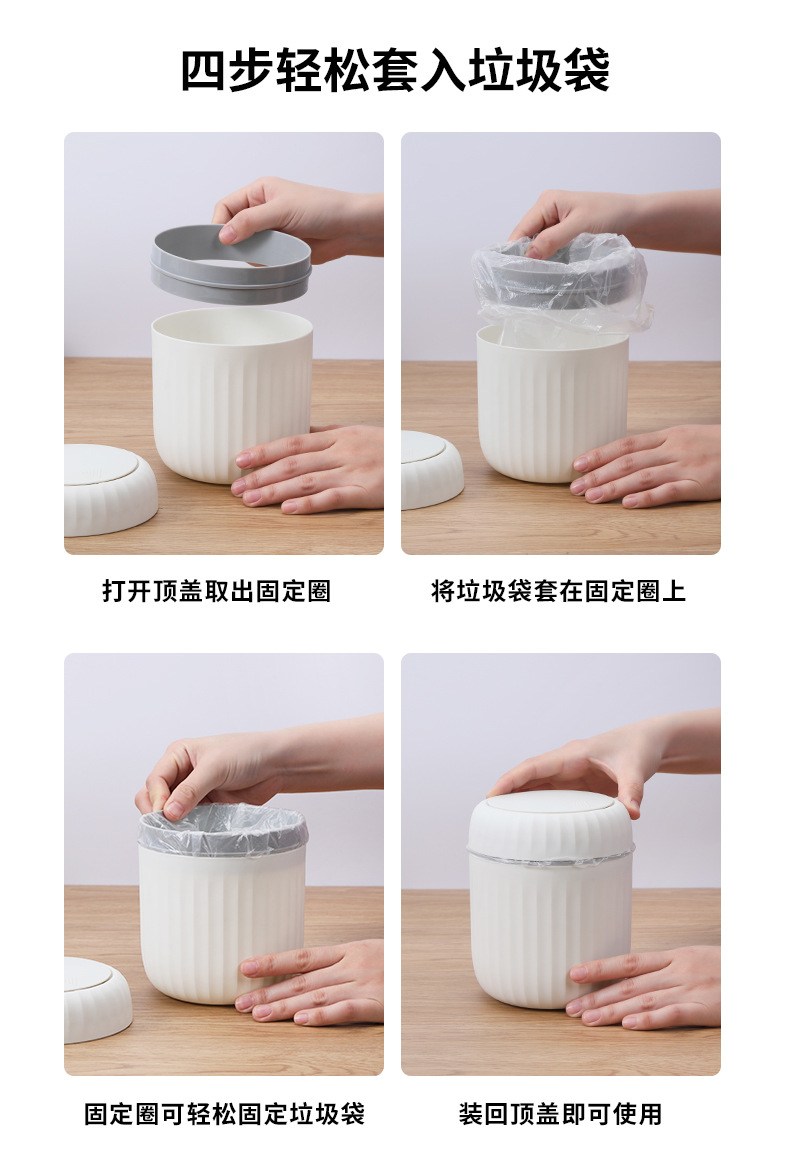 四步轻松套入垃圾袋

打开顶盖取出固定圈

将垃圾袋套在固定圈上

固定圈可轻松固定垃圾袋

装回顶盖即可使用