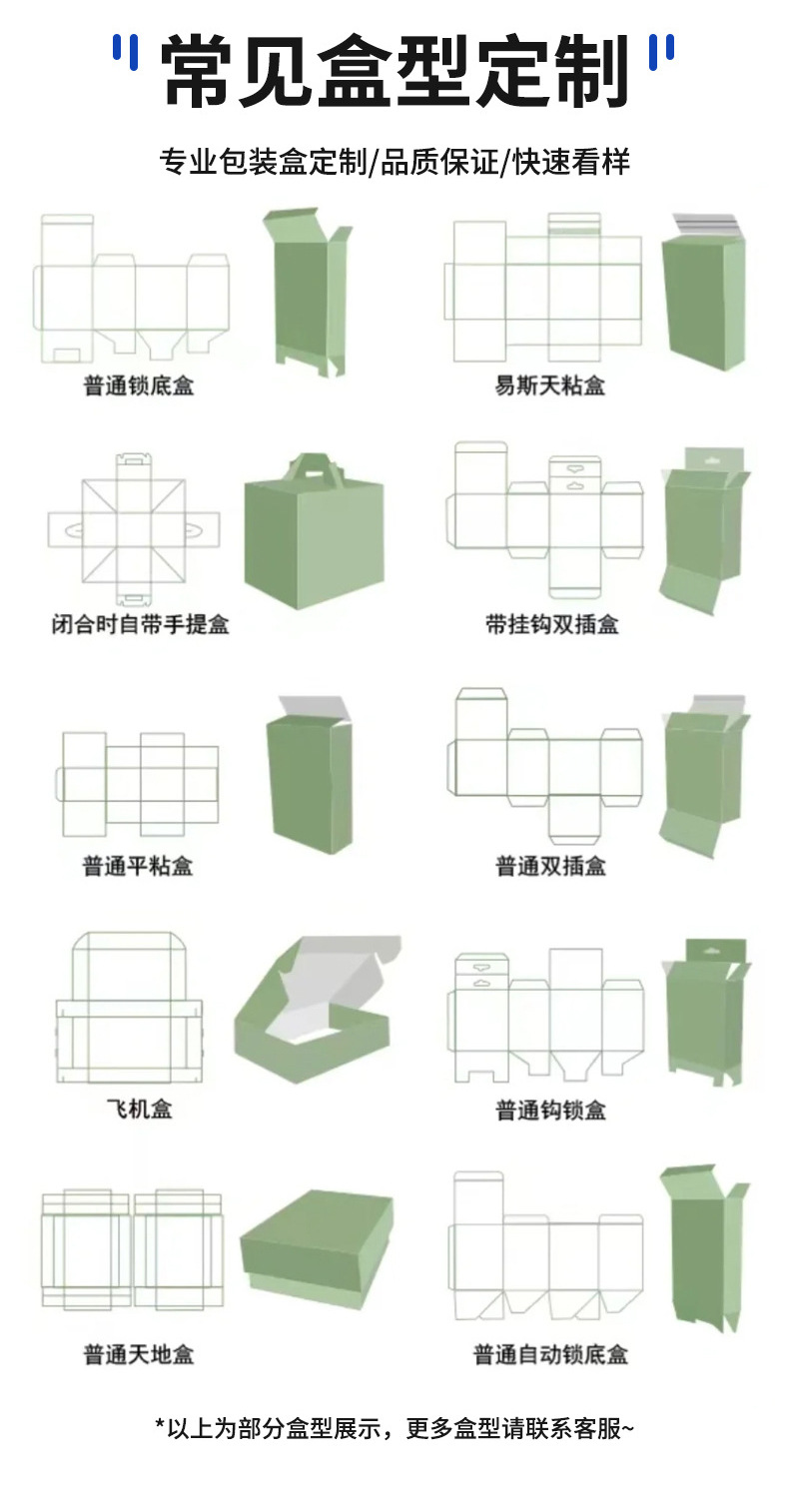 常见盒型定制

专业包装盒定制/品质保证/快速看样

普通锁底盒

易斯天粘盒

闭合时自带手提盒

带挂钩双插盒

普通平粘盒

普通双插盒

飞机盒

普通钩锁盒

普通天地盒

普通自动锁底盒

*以上为部分盒型展示，更多盒型请联系客服~