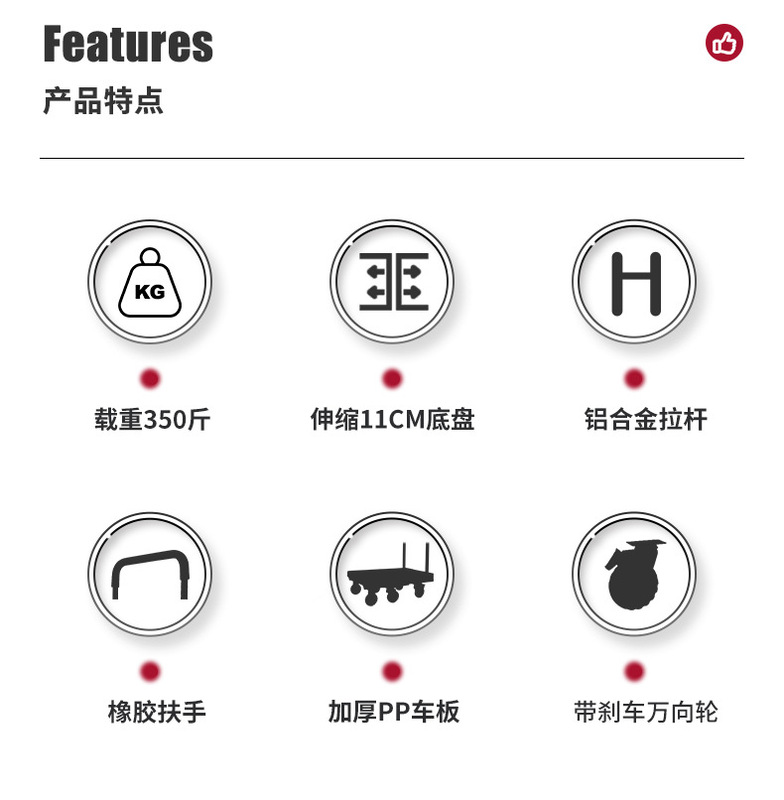 Features

产品特点

KG

载重350斤

伸缩11CM底盘

H

铝合金拉杆

橡胶扶手

加厚PP车板

带刹车万向轮