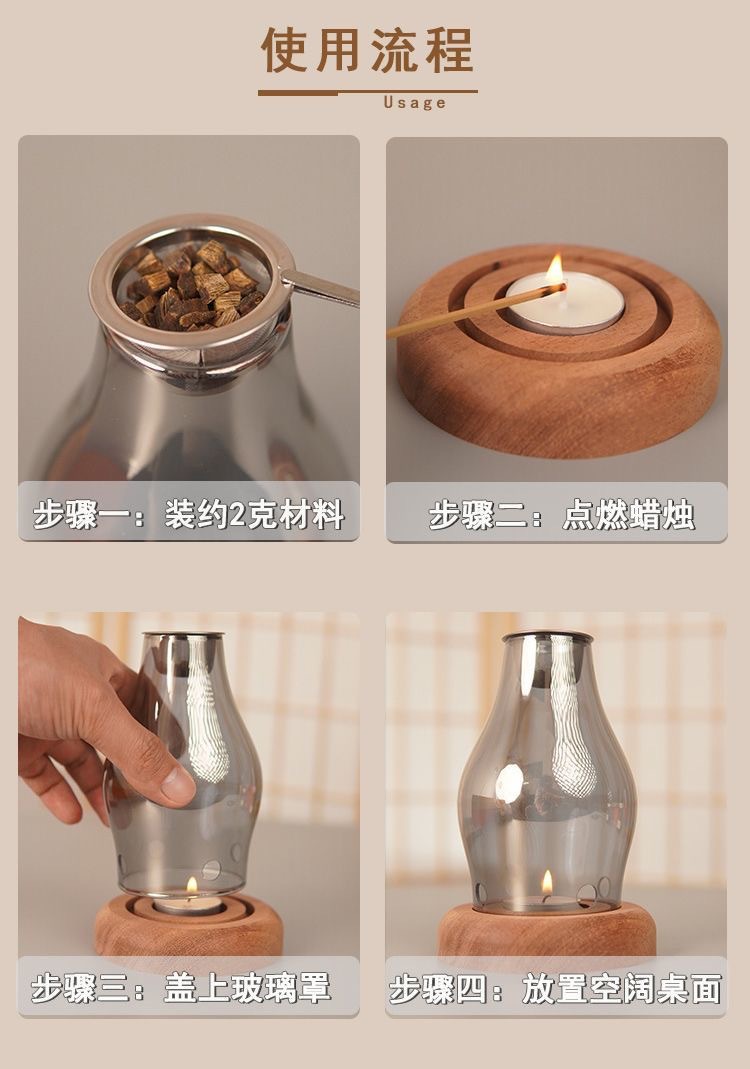 使用流程
Usage

步骤一：装约2克材料

步骤二：点燃蜡烛

步骤三：盖上玻璃罩

步骤四：放置空阔桌面