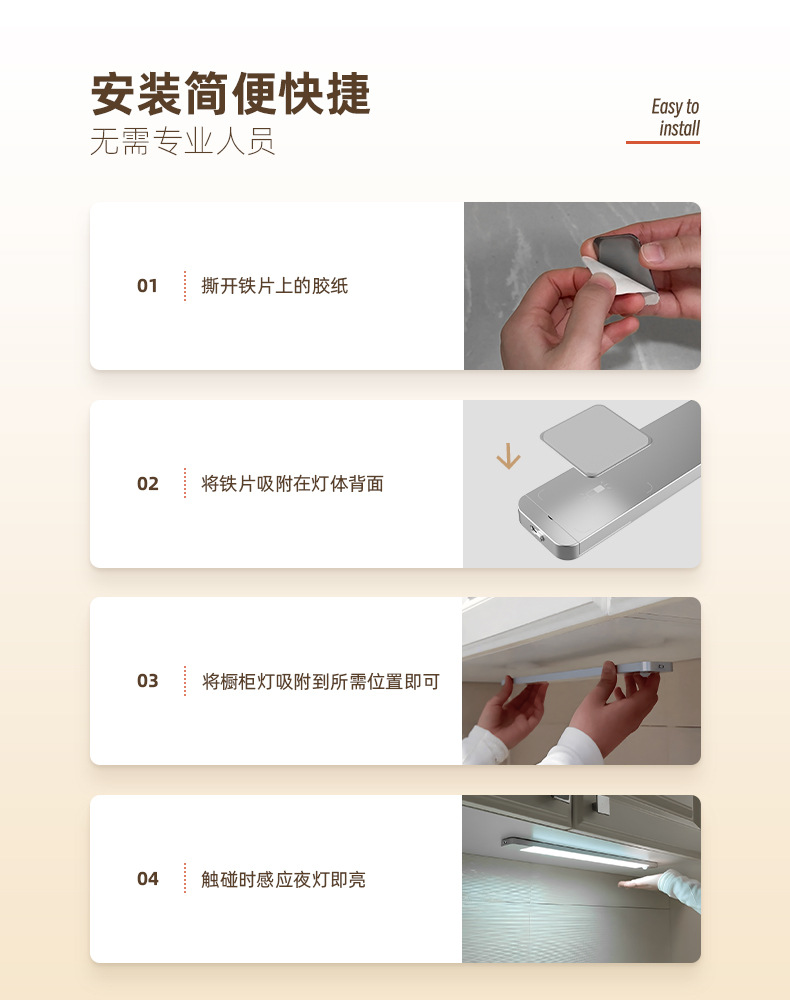 安装简便快捷
无需专业人员

Easy to install

01 撕开铁片上的胶纸

02 将铁片吸附在灯体背面

03 将橱柜灯吸附到所需位置即可

04 触碰时感应夜灯即亮