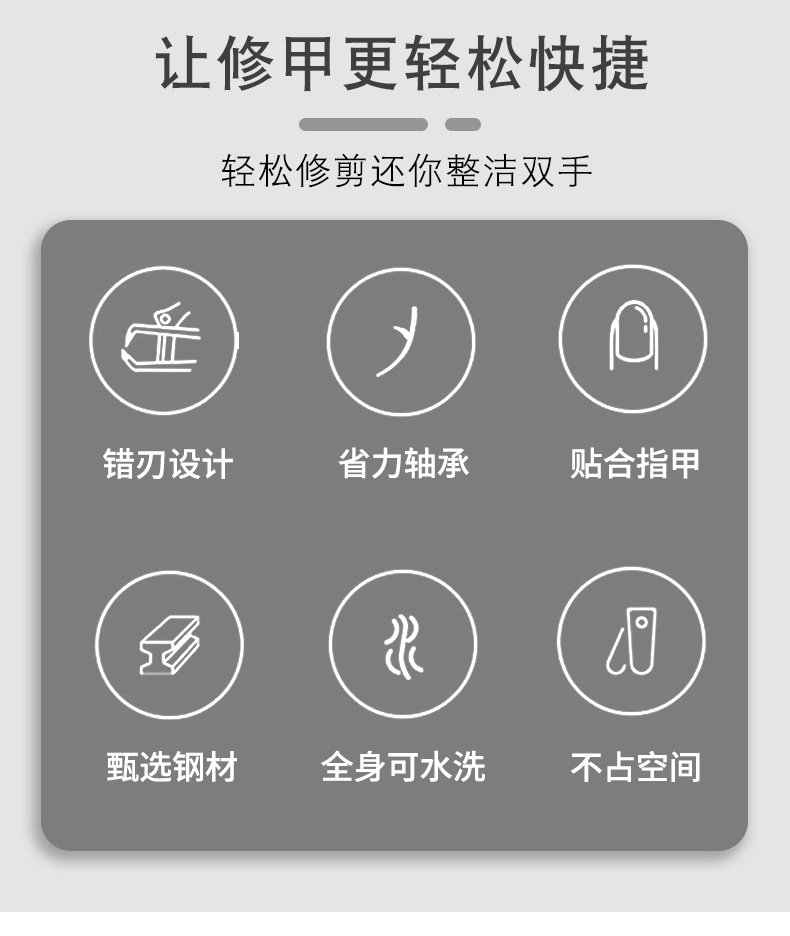 让修甲更轻松快捷

轻松修剪还你整洁双手

错刃设计

省力轴承

贴合指甲

甄选钢材

全身可水洗

不占空间