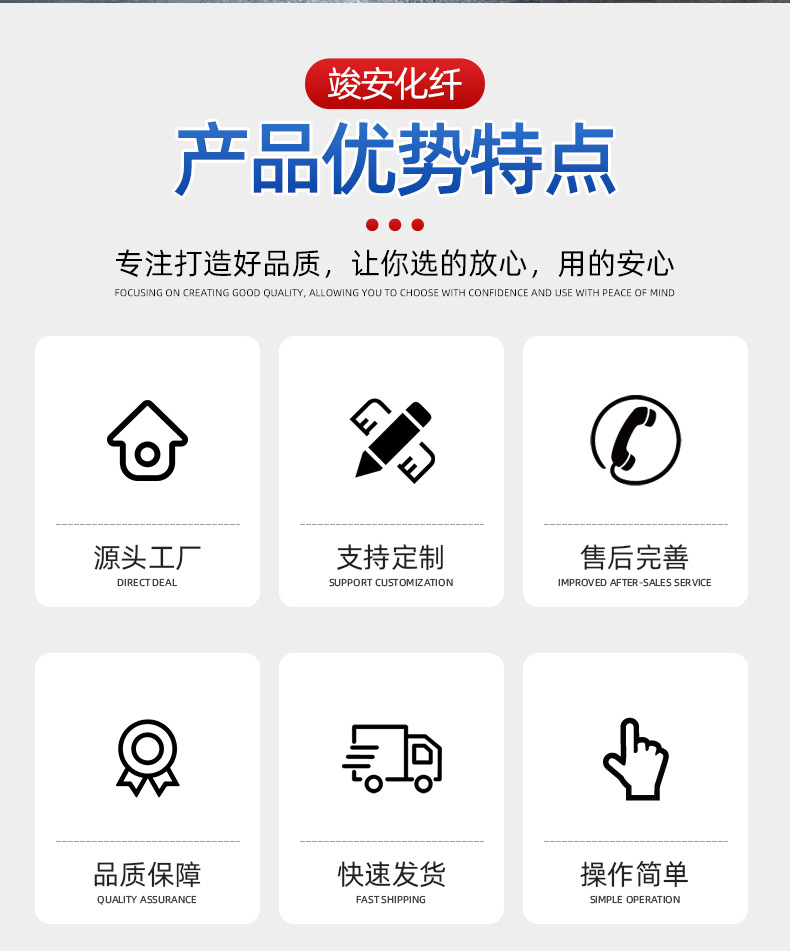 竣安化纤

产品优势特点

专注打造好品质，让你选的放心，用的安心

FOCUSING ON CREATING GOOD QUALITY, ALLOWING YOU TO CHOOSE WITH CONFIDENCE AND USE WITH PEACE OF MIND

源头工厂
DIRECT DEAL

支持定制
SUPPORT CUSTOMIZATION

售后完善
IMPROVED AFTER-SALES SERVICE

品质保障
QUALITY ASSURANCE

快速发货
FAST SHIPPING

操作简单
SIMPLE OPERATION