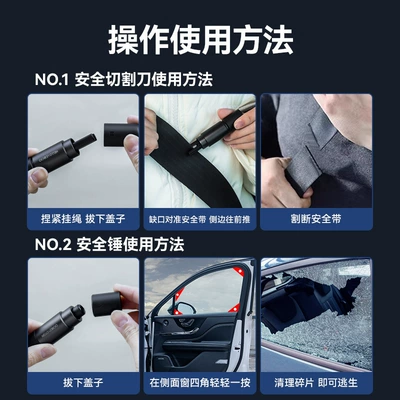 操作使用方法

NO.1 安全切割刀使用方法

捏紧挂绳 拔下盖子

缺口对准安全带 侧边往前推

割断安全带

NO.2 安全锤使用方法

拔下盖子

在侧面窗四角轻轻一按

清理碎片 即可逃生