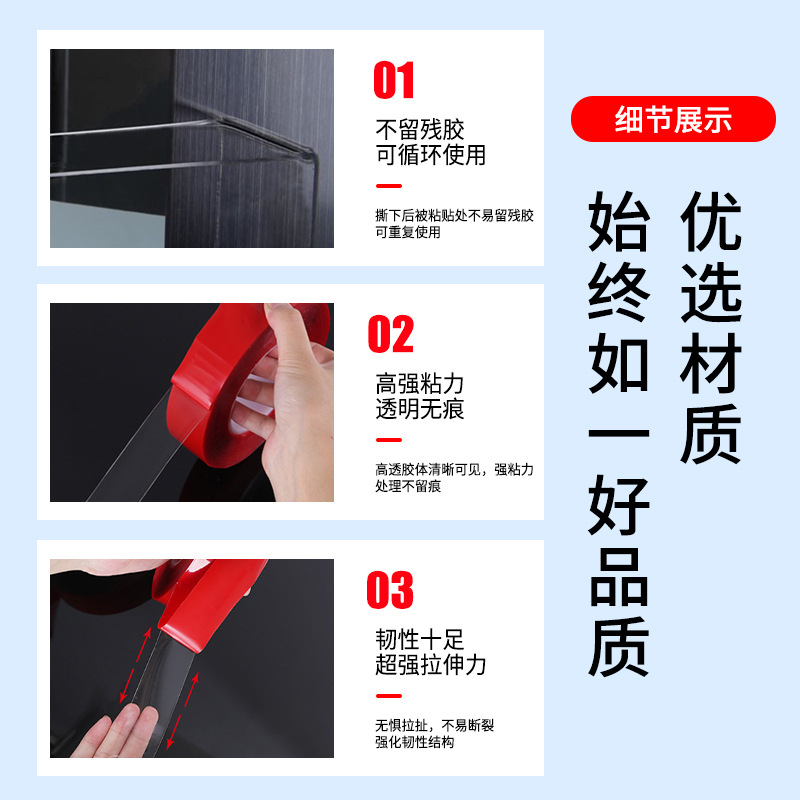 01

不留残胶
可循环使用

撕下后被粘贴处不易留残胶
可重复使用

02

高强粘力
透明无痕

高透胶体清晰可见，强粘力
处理不留痕

03

韧性十足
超强拉伸力

无惧拉扯，不易断裂
强化韧性结构

细节展示

优选材质

始终如一好品质