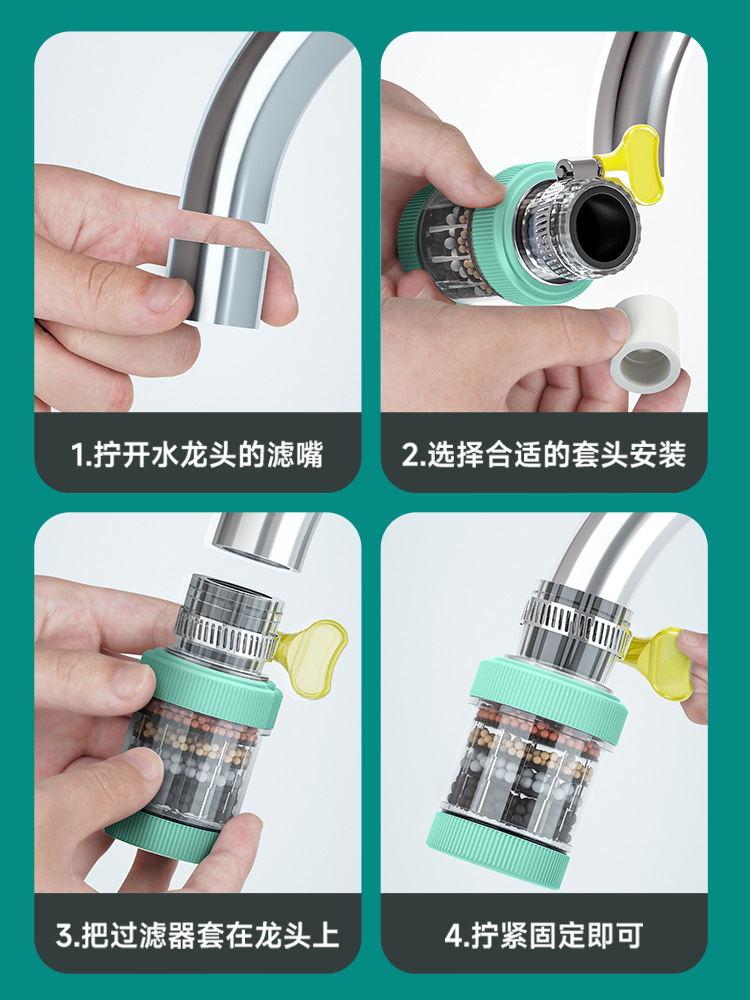 1.拧开水龙头的滤嘴

2.选择合适的套头安装

3.把过滤器套在龙头上

4.拧紧固定即可