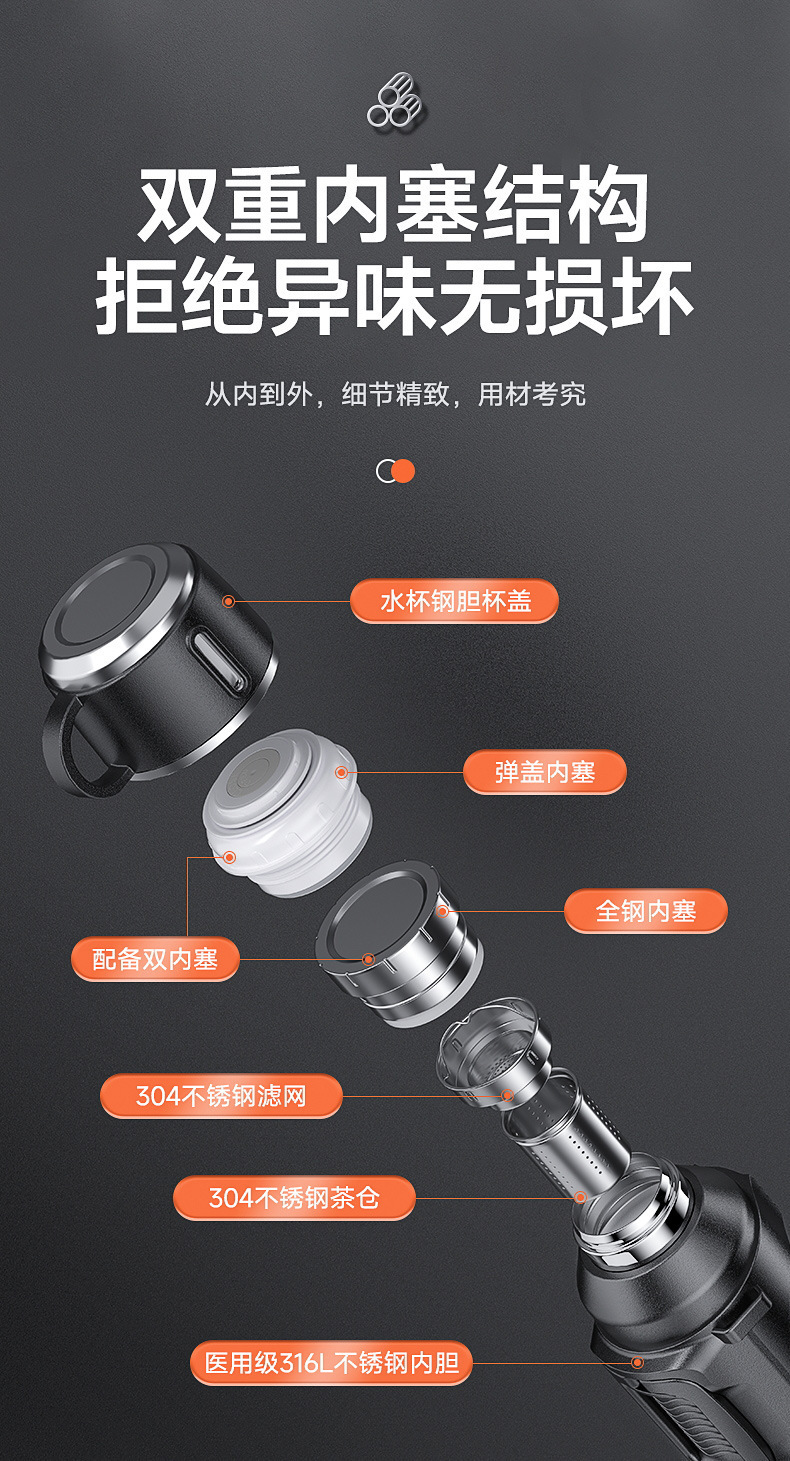 双重内塞结构
拒绝异味无损坏

从内到外，细节精致，用材考究

水杯钢胆杯盖

弹盖内塞

全钢内塞

配备双内塞

304不锈钢滤网

304不锈钢茶仓

医用级316L不锈钢内胆