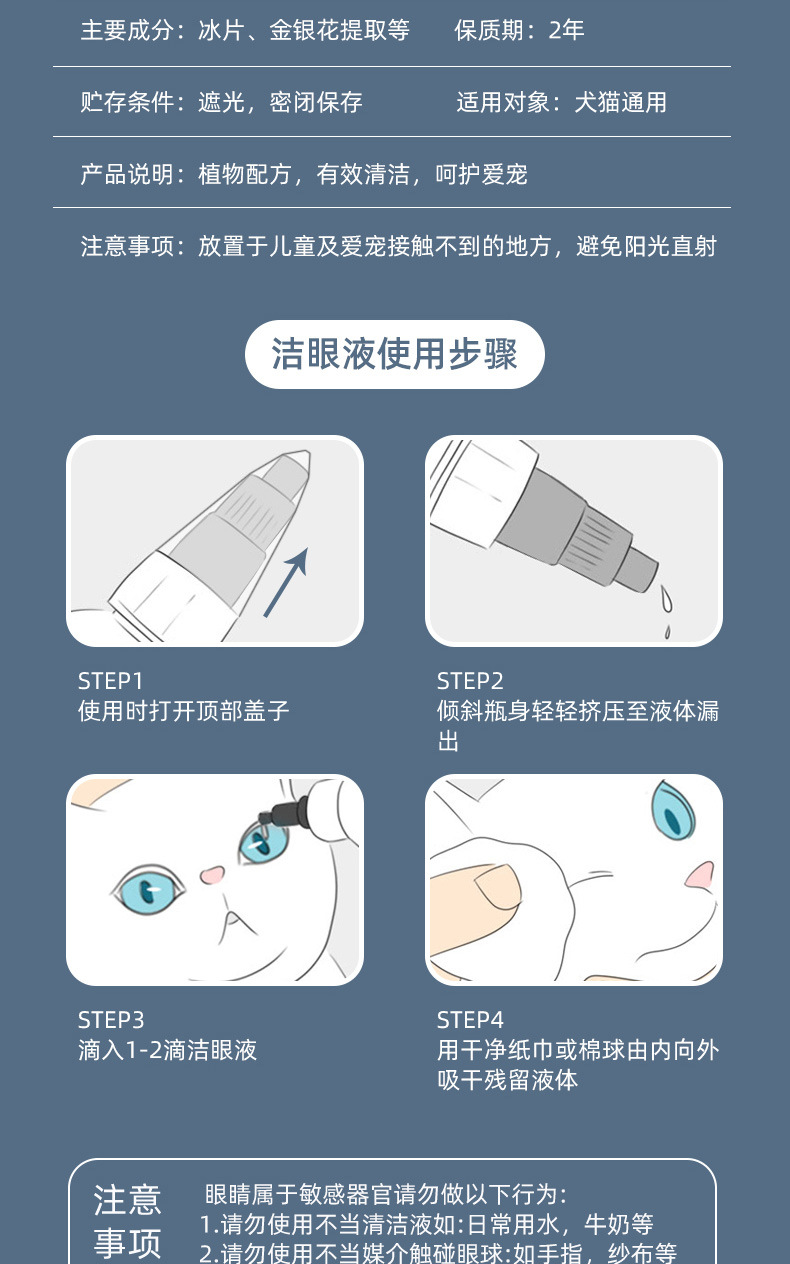 主要成分：冰片、金银花提取等　　保质期：2年

贮存条件：遮光，密闭保存　　适用对象：犬猫通用

产品说明：植物配方，有效清洁，呵护爱宠

注意事项：放置于儿童及爱宠接触不到的地方，避免阳光直射

洁眼液使用步骤

STEP1
使用时打开顶部盖子

STEP2
倾斜瓶身轻轻挤压至液体漏出

STEP3
滴入1-2滴洁眼液

STEP4
用干净纸巾或棉球由内向外吸干残留液体

注意事项

眼睛属于敏感器官请勿做以下行为：
1.请勿使用不当清洁液如:日常用水，牛奶等
2.请勿使用不当媒介触碰眼球:如手指，纱布等