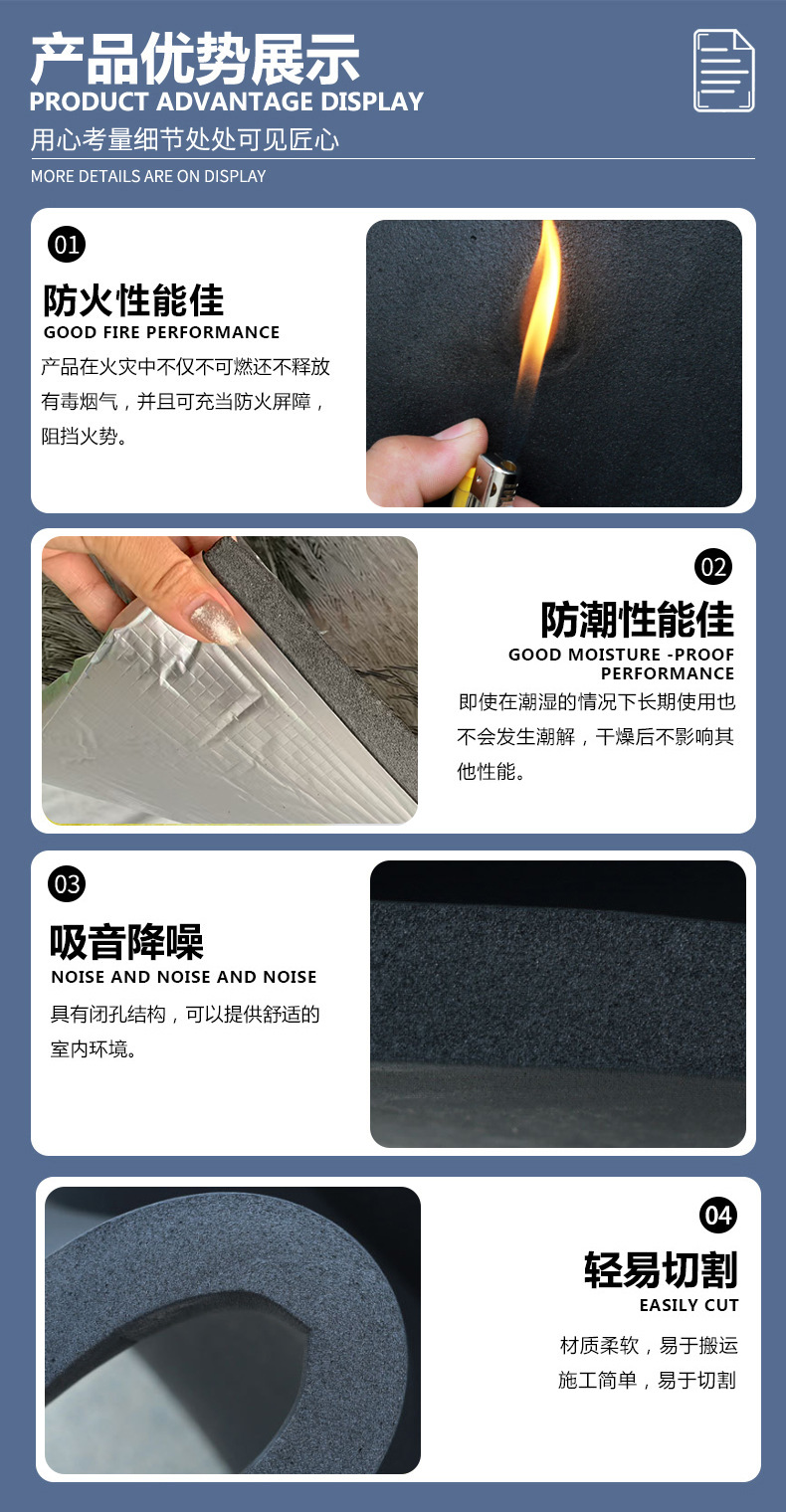 产品优势展示
PRODUCT ADVANTAGE DISPLAY
用心考量细节处处可见匠心
MORE DETAILS ARE ON DISPLAY

01
防火性能佳
GOOD FIRE PERFORMANCE
产品在火灾中不仅不可燃还不释放有毒烟气，并且可充当防火屏障，阻挡火势。

02
防潮性能佳
GOOD MOISTURE -PROOF PERFORMANCE
即使在潮湿的情况下长期使用也不会发生潮解，干燥后不影响其他性能。

03
吸音降噪
NOISE AND NOISE AND NOISE
具有闭孔结构，可以提供舒适的室内环境。

04
轻易切割
EASILY CUT
材质柔软，易于搬运
施工简单，易于切割