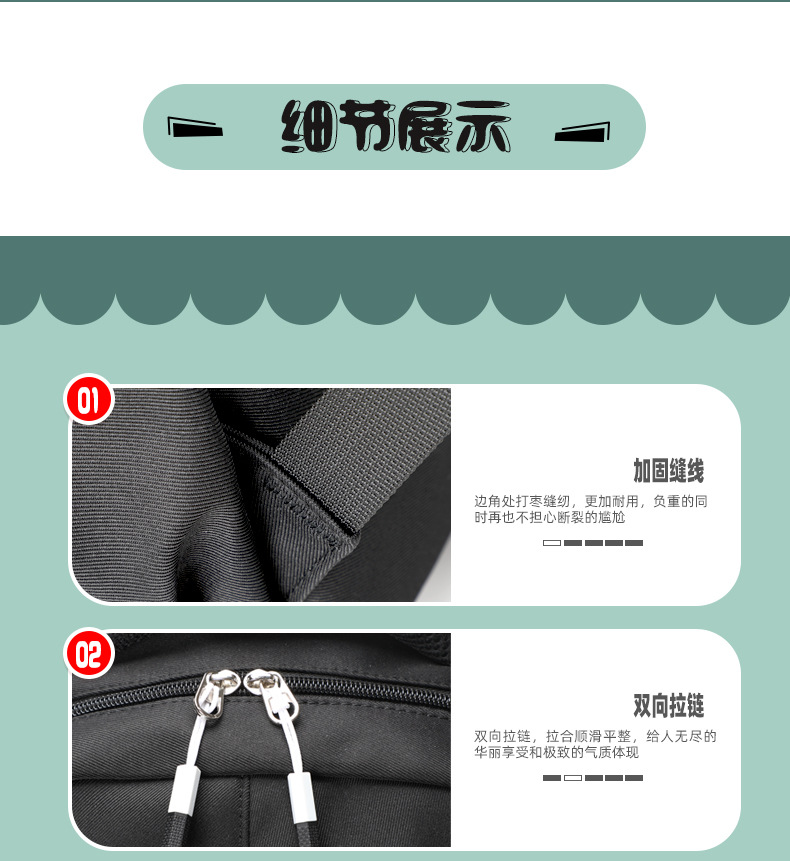 细节展示

01

加固缝线

边角处打枣缝纫，更加耐用，负重的同时再也不担心断裂的尴尬

02

双向拉链

双向拉链，拉合顺滑平整，给人无尽的华丽享受和极致的气质体现