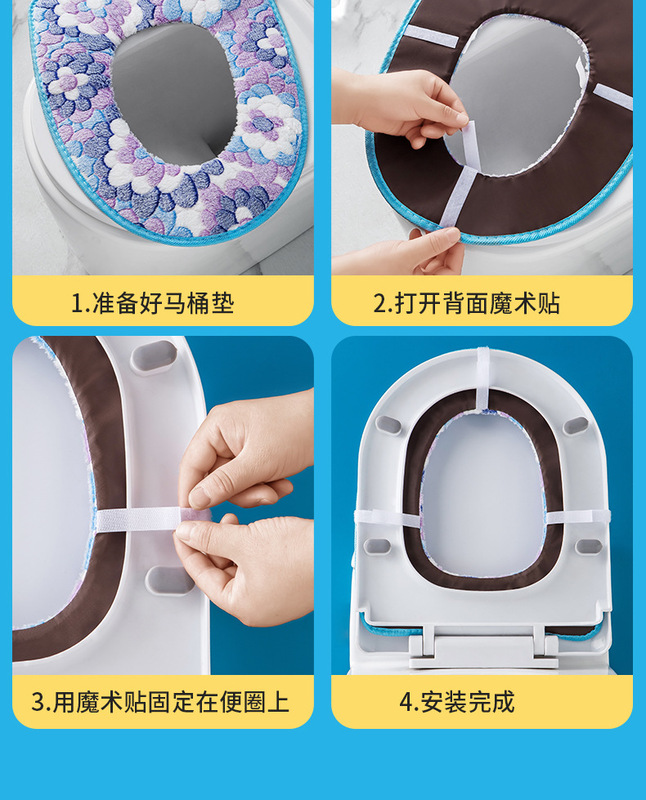 1.准备好马桶垫

2.打开背面魔术贴

3.用魔术贴固定在便圈上

4.安装完成