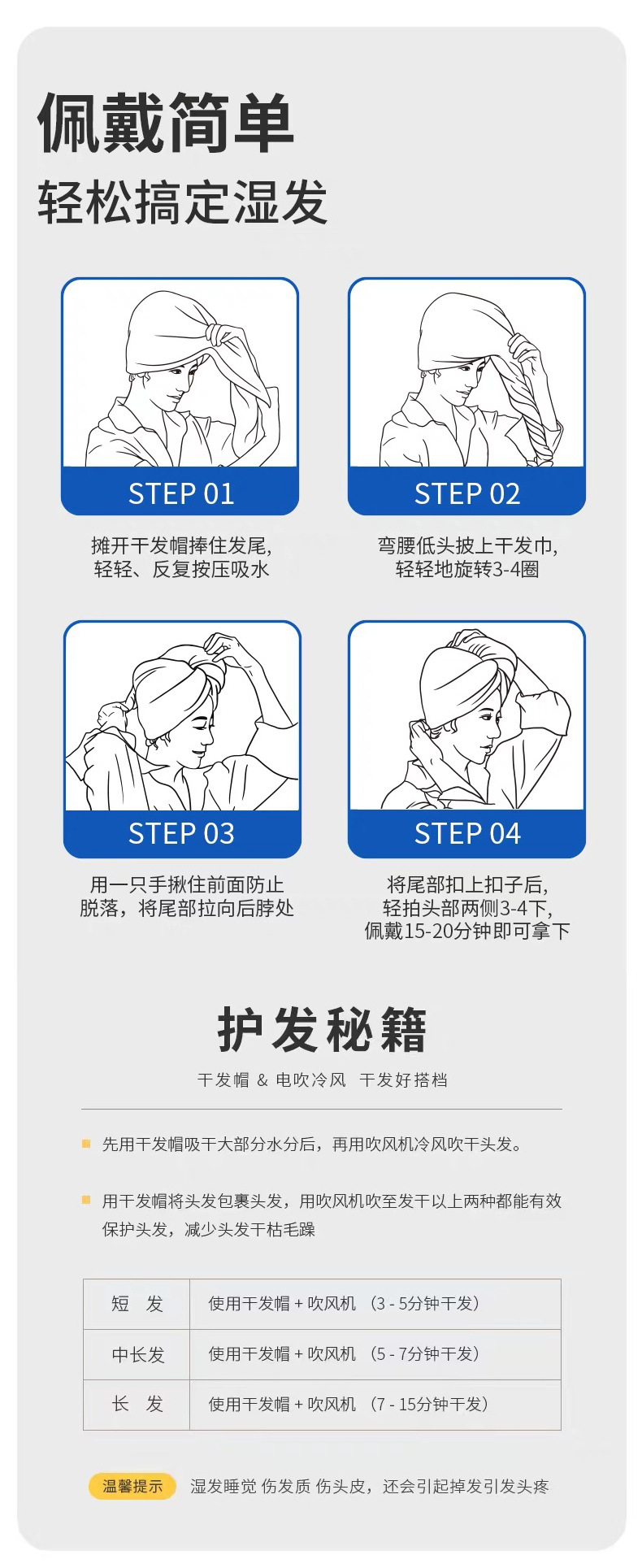 佩戴简单
轻松搞定湿发

STEP 01
摊开干发帽捧住发尾,
轻轻、反复按压吸水

STEP 02
弯腰低头披上干发巾,
轻轻地旋转3-4圈

STEP 03
用一只手揪住前面防止脱落，将尾部拉向后脖处

STEP 04
将尾部扣上扣子后,
轻拍头部两侧3-4下,
佩戴15-20分钟即可拿下

护发秘籍
干发帽 & 电吹冷风 干发好搭档

先用干发帽吸干大部分水分后，再用吹风机冷风吹干头发。

用干发帽将头发包裹头发，用吹风机吹至发干以上两种都能有效保护头发，减少头发干枯毛躁

| 短 发 | 使用干发帽 + 吹风机 （3 - 5分钟干发） |
|---|---|
| 中长发 | 使用干发帽 + 吹风机 （5 - 7分钟干发） |
| 长 发 | 使用干发帽 + 吹风机 （7 - 15分钟干发） |

温馨提示 湿发睡觉 伤发质 伤头皮，还会引起掉发引发头疼