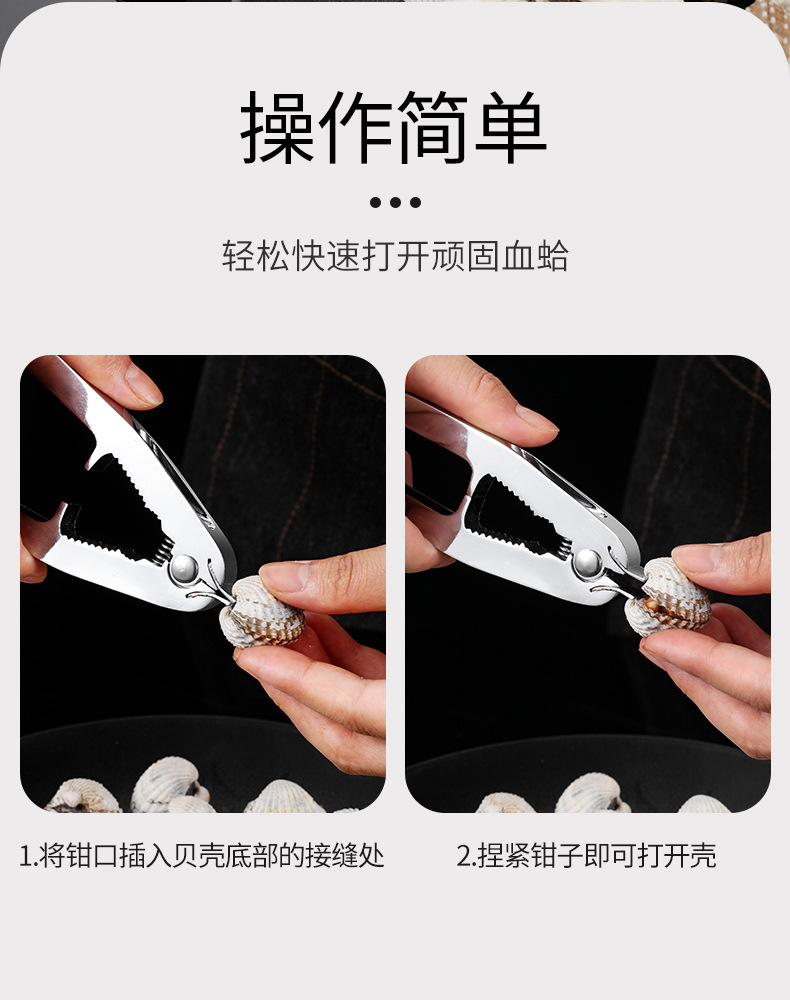 操作简单

轻松快速打开顽固血蛤

1.将钳口插入贝壳底部的接缝处

2.捏紧钳子即可打开壳