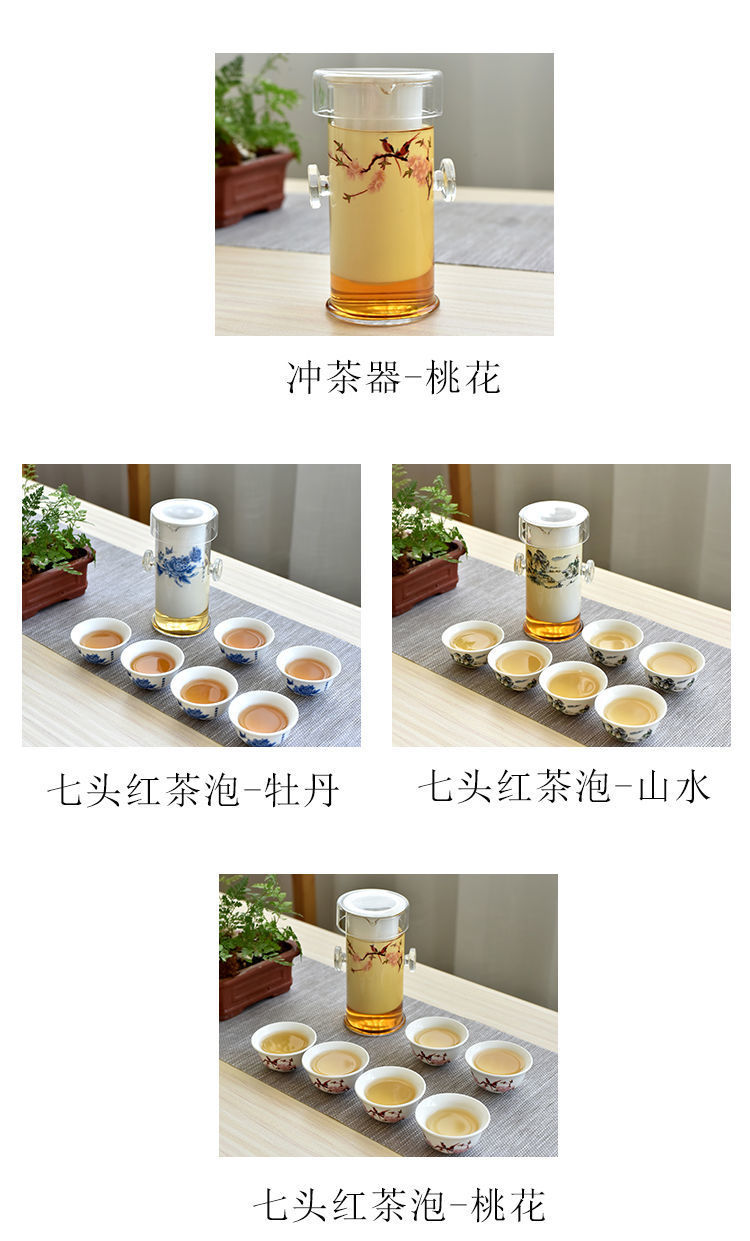 冲茶器-桃花

七头红茶泡-牡丹

七头红茶泡-山水

七头红茶泡-桃花