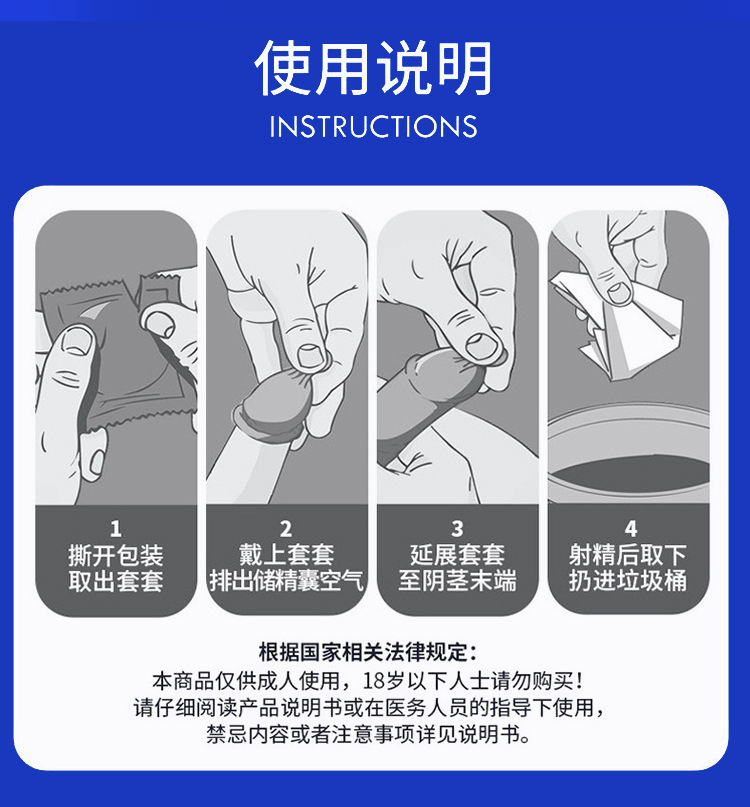 使用说明
INSTRUCTIONS

1
撕开包装
取出套套

2
戴上套套
排出储精囊空气

3
延展套套
至阴茎末端

4
射精后取下
扔进垃圾桶

根据国家相关法律规定：
本商品仅供成人使用，18岁以下人士请勿购买！
请仔细阅读产品说明书或在医务人员的指导下使用，
禁忌内容或者注意事项详见说明书。