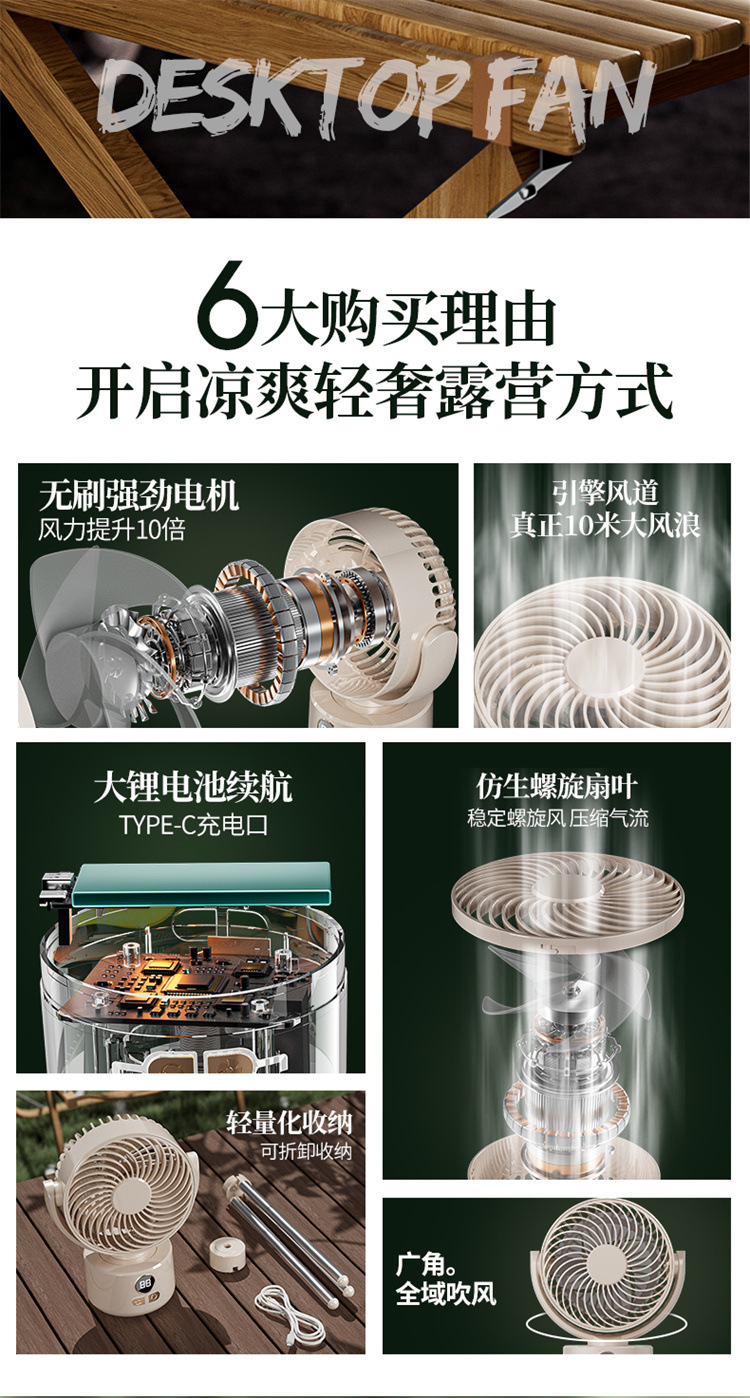 DESKTOP FAN

6大购买理由
开启凉爽轻奢露营方式

无刷强劲电机
风力提升10倍

引擎风道
真正10米大风浪

大锂电池续航
TYPE-C充电口

仿生螺旋扇叶
稳定螺旋风 压缩气流

轻量化收纳
可折卸收纳

广角。
全域吹风