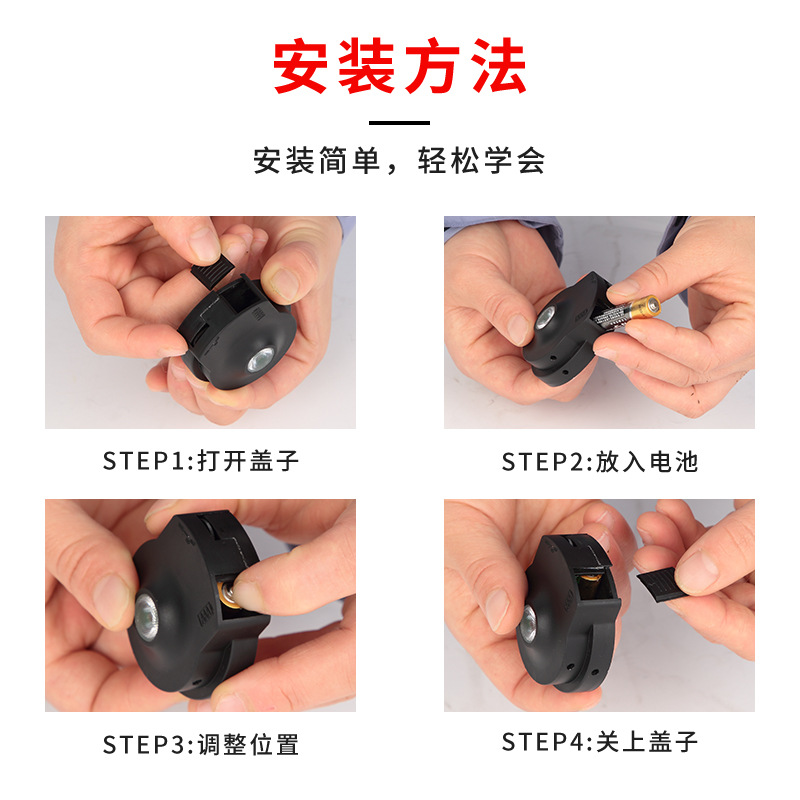 安装方法

安装简单，轻松学会

STEP1:打开盖子

STEP2:放入电池

STEP3:调整位置

STEP4:关上盖子